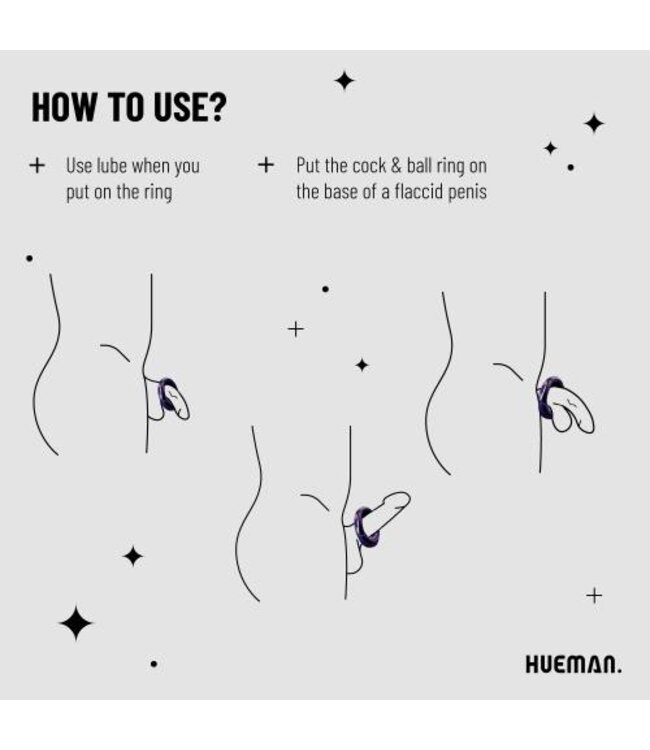 HOW TO USE?

+ Use lube when you put on the ring

+ Put the cock & ball ring on the base of a flaccid penis

HUEMAN.