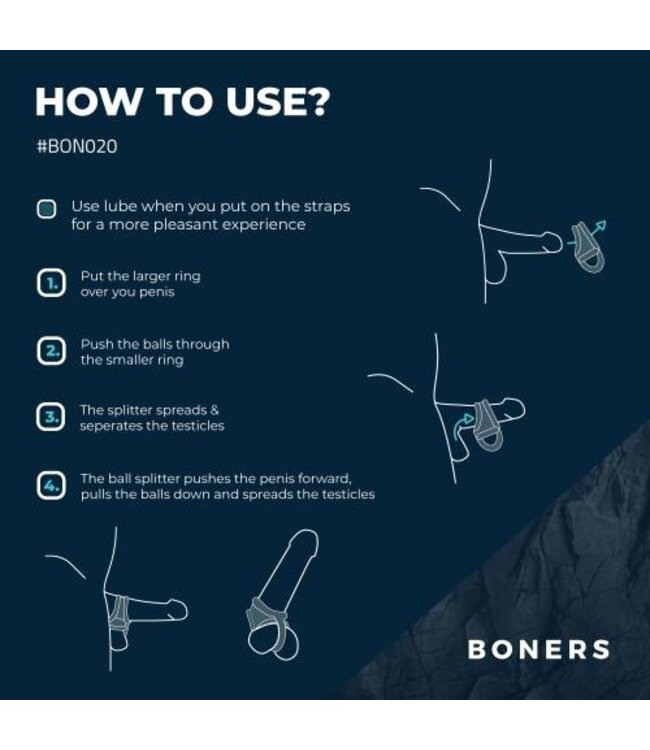 HOW TO USE?

#BON020

Use lube when you put on the straps for a more pleasant experience

1. Put the larger ring over you penis

2. Push the balls through the smaller ring

3. The splitter spreads & seperates the testicles

4. The ball splitter pushes the penis forward, pulls the balls down and spreads the testicles

BONERS