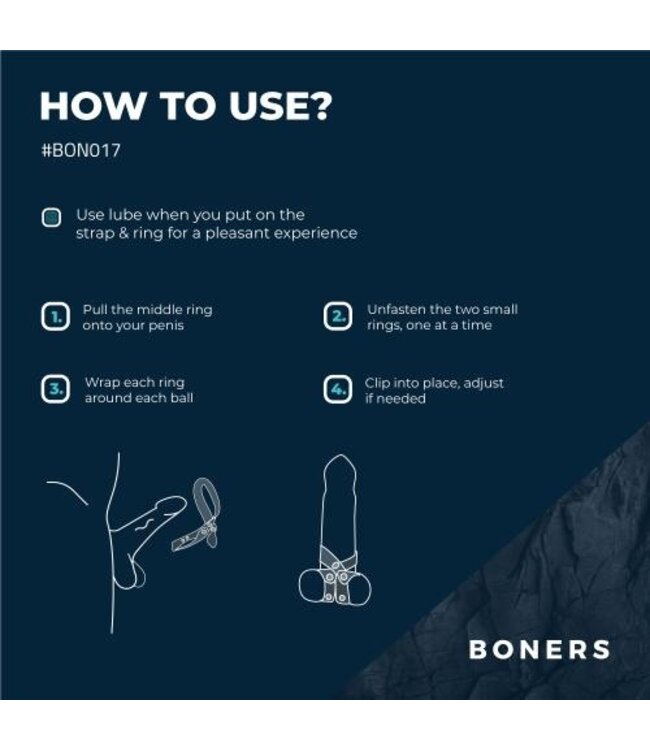 HOW TO USE?

#BON017

Use lube when you put on the strap & ring for a pleasant experience

1. Pull the middle ring onto your penis

2. Unfasten the two small rings, one at a time

3. Wrap each ring around each ball

4. Clip into place, adjust if needed

BONERS