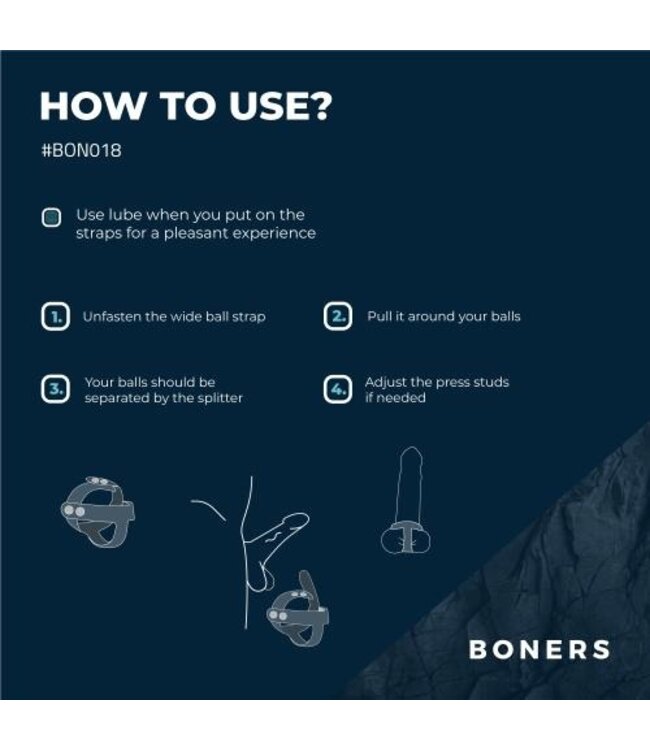 HOW TO USE?

#BON018

Use lube when you put on the straps for a pleasant experience

1. Unfasten the wide ball strap

2. Pull it around your balls

3. Your balls should be separated by the splitter

4. Adjust the press studs if needed

BONERS