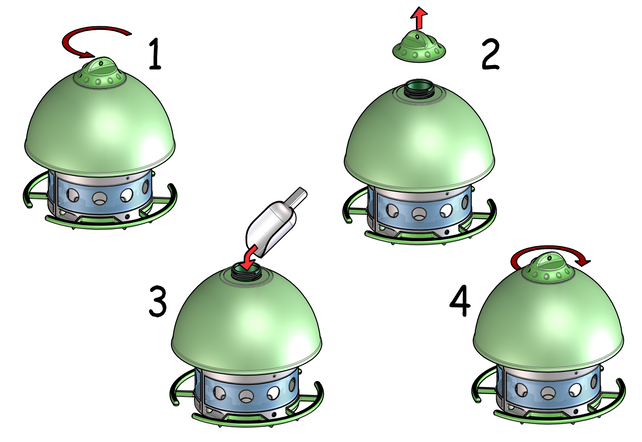 1

2

3

4