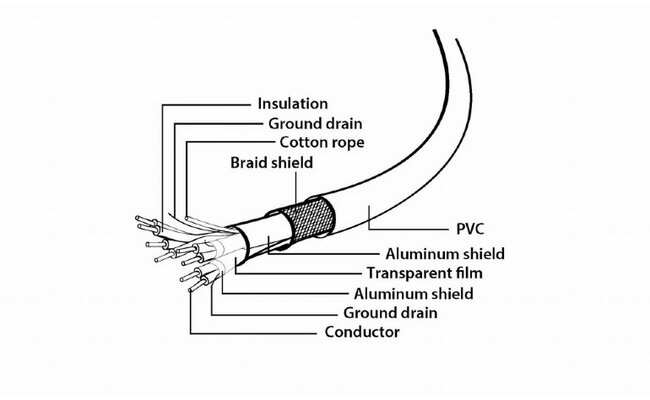 Insulation
Ground drain
Cotton rope
Braid shield
PVC
Aluminum shield
Transparent film
Aluminum shield
Ground drain
Conductor