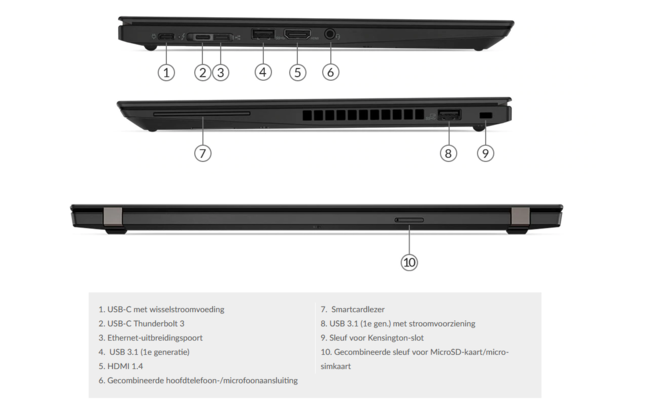 1
2
3
4
5
6

7
8
9

10

1. USB-C met wisselstroomvoeding
2. USB-C Thunderbolt 3
3. Ethernet-uitbreidingspoort
4. USB 3.1 (1e generatie)
5. HDMI 1.4
6. Gecombineerde hoofdtelefoon-/microfoonaansluiting

7. Smartcardlezer
8. USB 3.1 (1e gen.) met stroomvoorziening
9. Sleuf voor Kensington-slot
10. Gecombineerde sleuf voor MicroSD-kaart/micro-simkaart