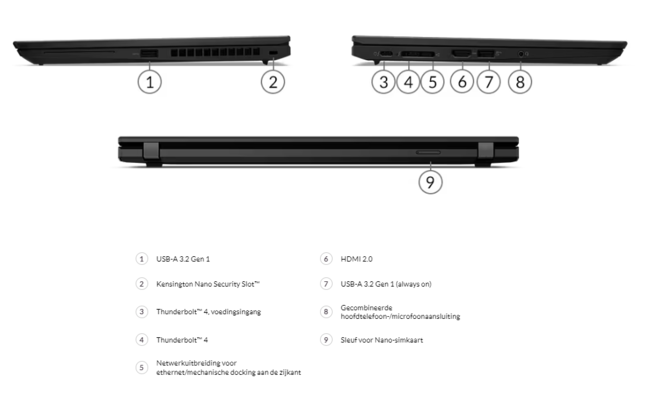 1

2

3 4 5 6 7 8

9

1 USB-A 3.2 Gen 1

2 Kensington Nano Security Slot™

3 Thunderbolt™ 4, voedingsingang

4 Thunderbolt™ 4

5 Netwerkuitbreiding voor ethernet/mechanische docking aan de zijkant

6 HDMI 2.0

7 USB-A 3.2 Gen 1 (always on)

8 Gecombineerde hoofdtelefoon-/microfoonaansluiting

9 Sleuf voor Nano-simkaart