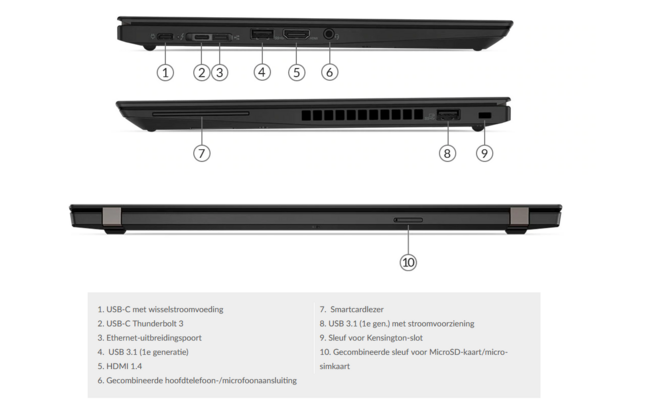 1
2
3
4
5
6
7
8
9
10

1. USB-C met wisselstroomvoeding
2. USB-C Thunderbolt 3
3. Ethernet-uitbreidingspoort
4. USB 3.1 (1e generatie)
5. HDMI 1.4
6. Gecombineerde hoofdtelefoon-/microfoonaansluiting

7. Smartcardlezer
8. USB 3.1 (1e gen.) met stroomvoorziening
9. Sleuf voor Kensington-slot
10. Gecombineerde sleuf voor MicroSD-kaart/micro-simkaart