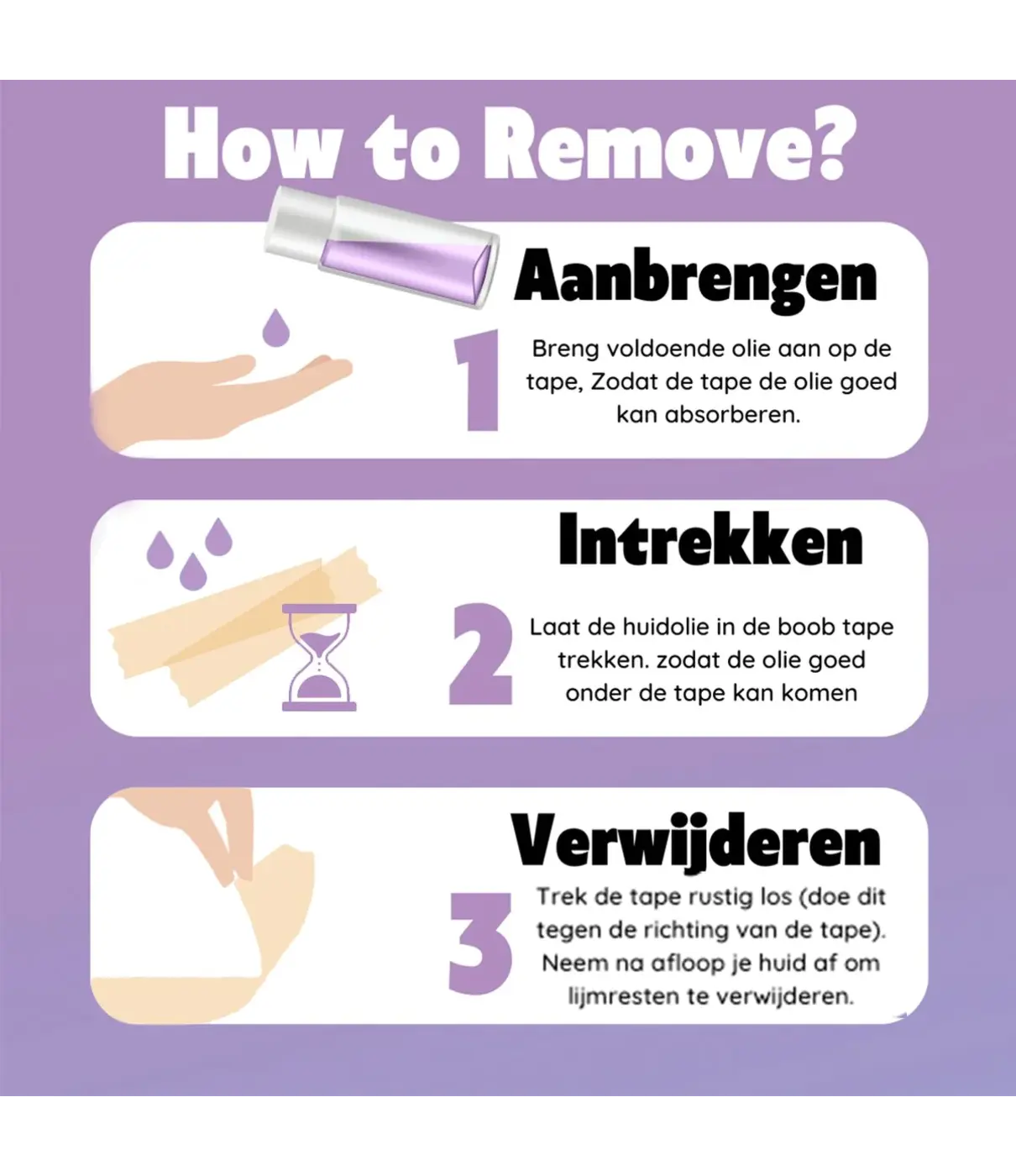 How to Remove?

Aanbrengen

1

Breng voldoende olie aan op de tape, Zodat de tape de olie goed kan absorberen.

Intrekken

2

Laat de huidolie in de boob tape trekken. zodat de olie goed onder de tape kan komen

Verwijderen

3

Trek de tape rustig los (doe dit tegen de richting van de tape). Neem na afloop je huid af om lijmresten te verwijderen.