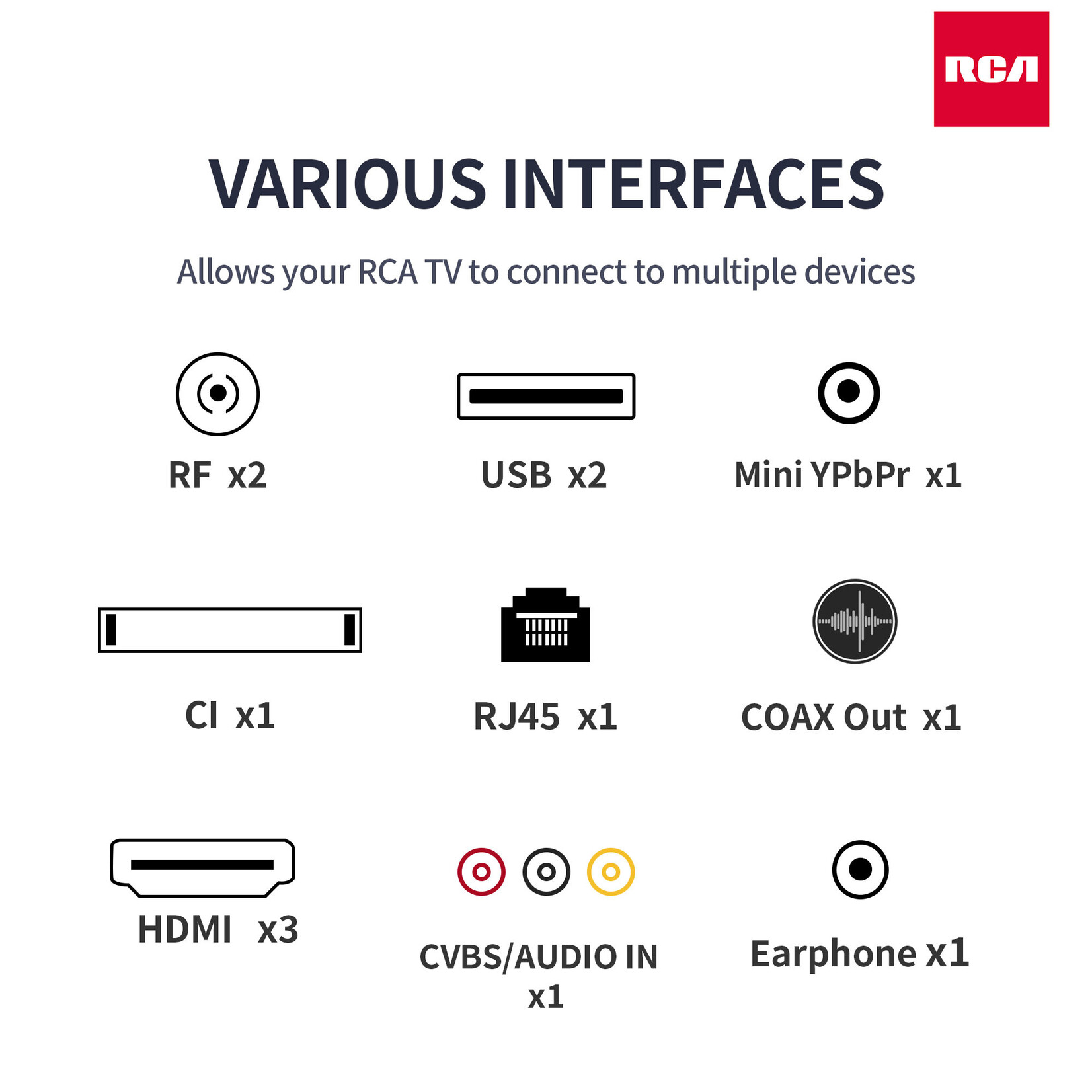 RCA

VARIOUS INTERFACES

Allows your RCA TV to connect to multiple devices

RF x2

USB x2

Mini YPbPr x1

CI x1

RJ45 x1

COAX Out x1

HDMI x3

CVBS/AUDIO IN x1

Earphone x1