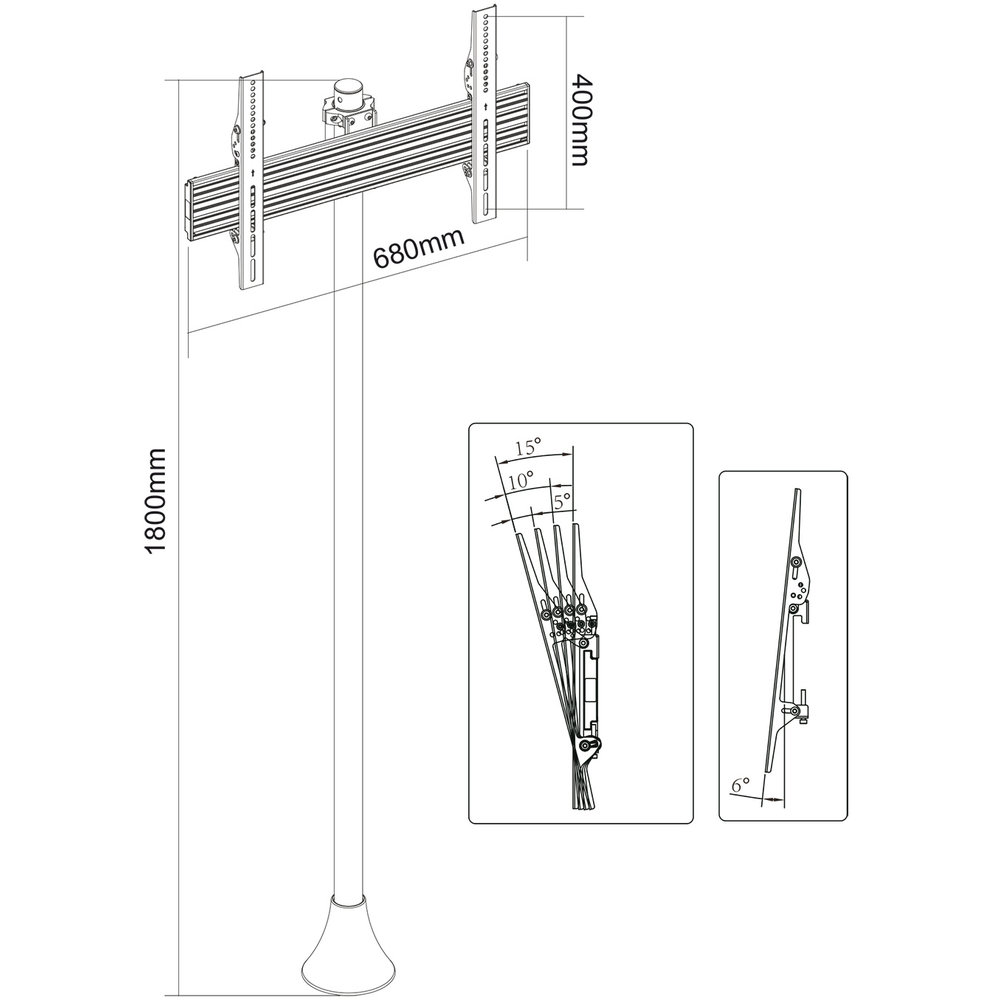 400mm

680mm

1800mm

15°
10°
5°

6°