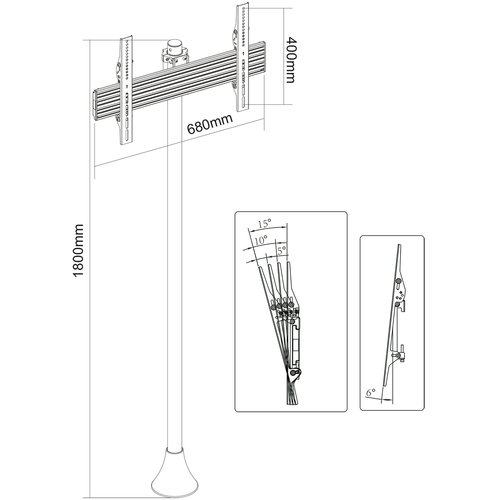 400mm

680mm

1800mm

15°

10°

5°

6°