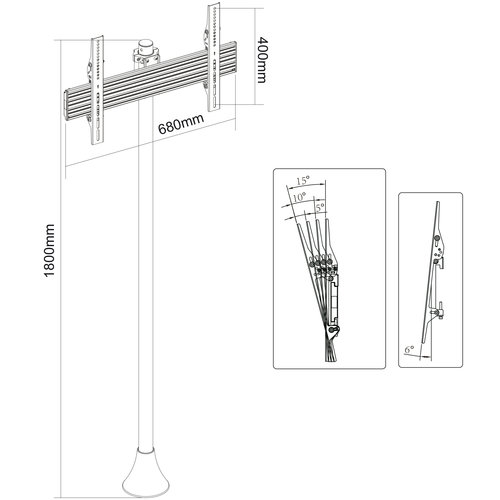 400mm

680mm

1800mm

15°

10°

5°

6°