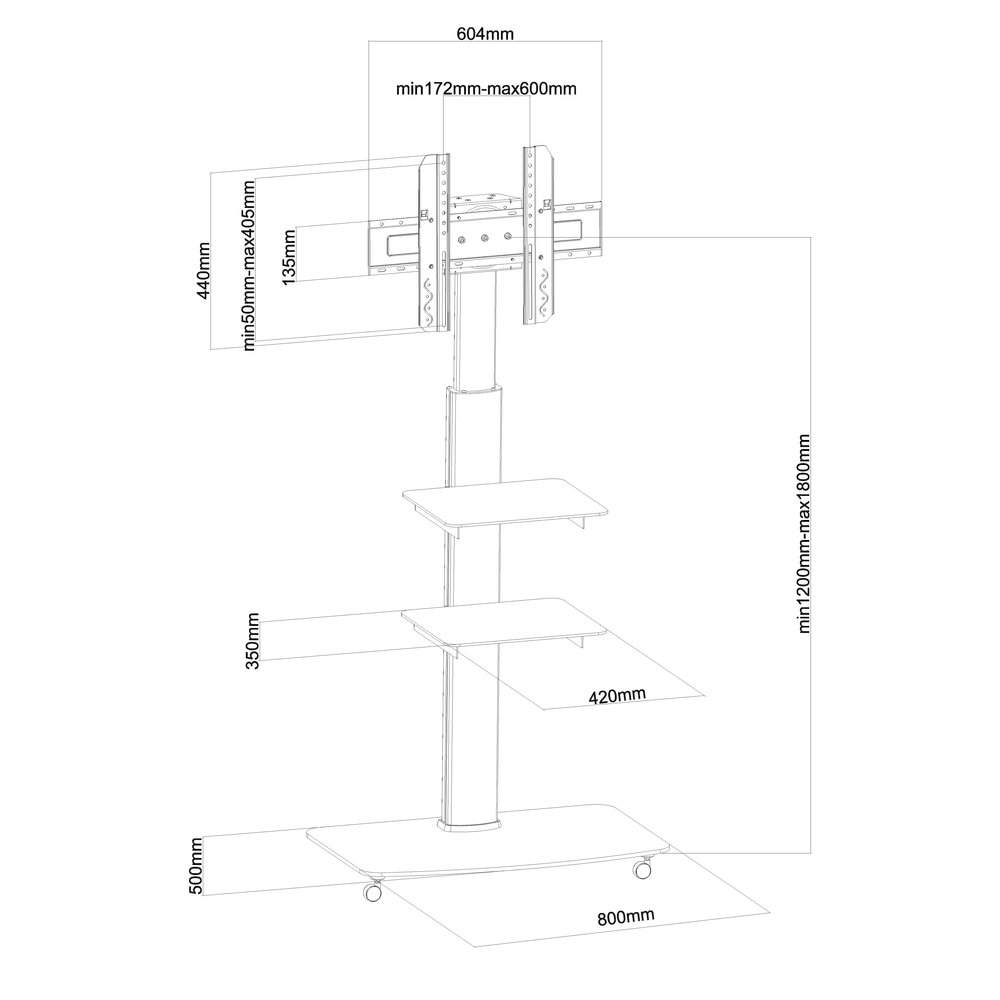 604mm

min172mm-max600mm

440mm

min50mm-max405mm

135mm

min1200mm-max1800mm

350mm

420mm

500mm

800mm