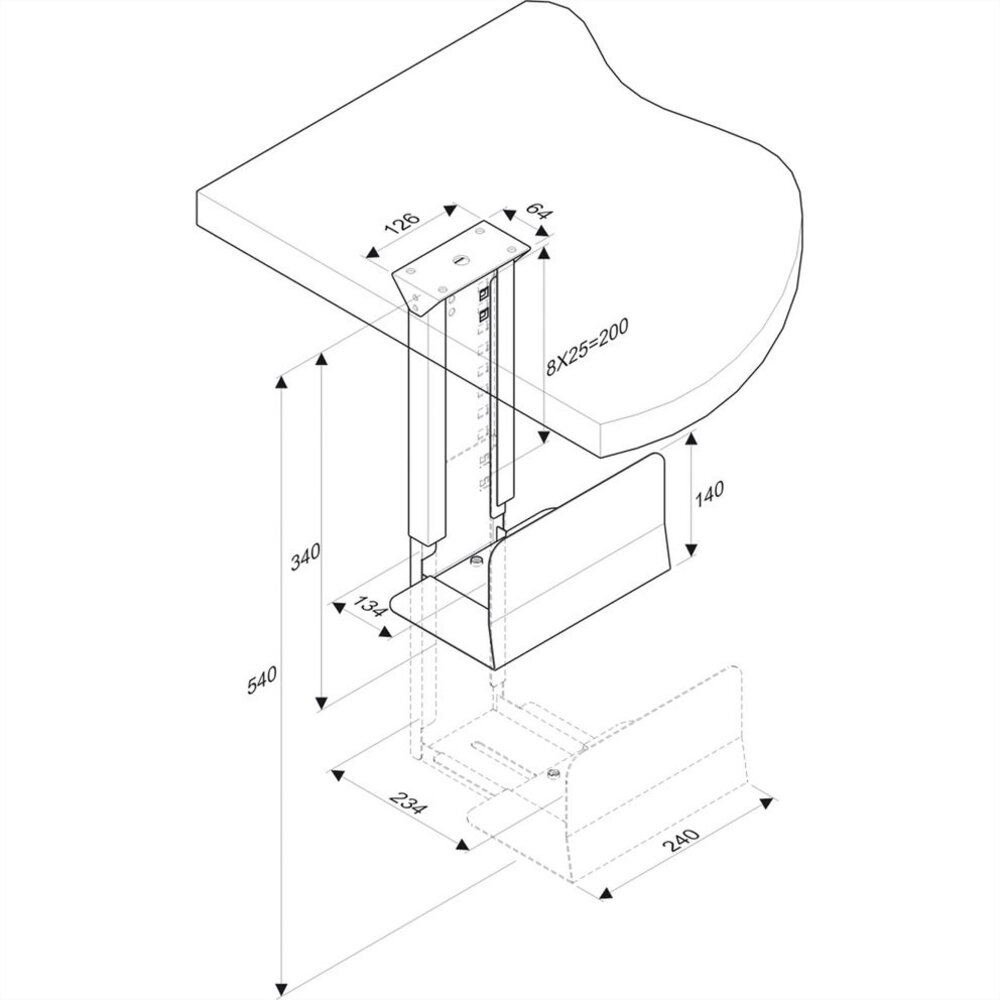 126
64
8X25=200
140
340
134
540
234
240