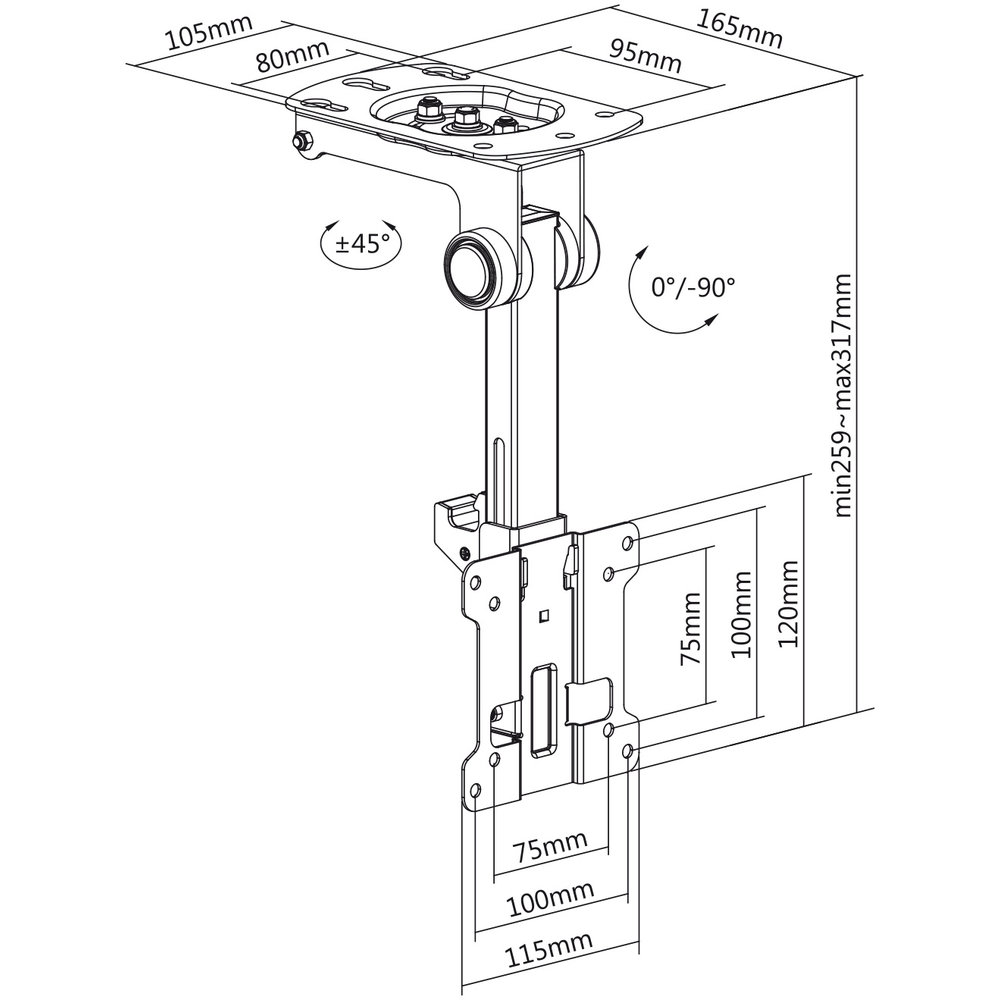 105mm
80mm
95mm
165mm
±45°
0°/-90°
min259~max317mm
75mm
100mm
120mm
75mm
100mm
115mm