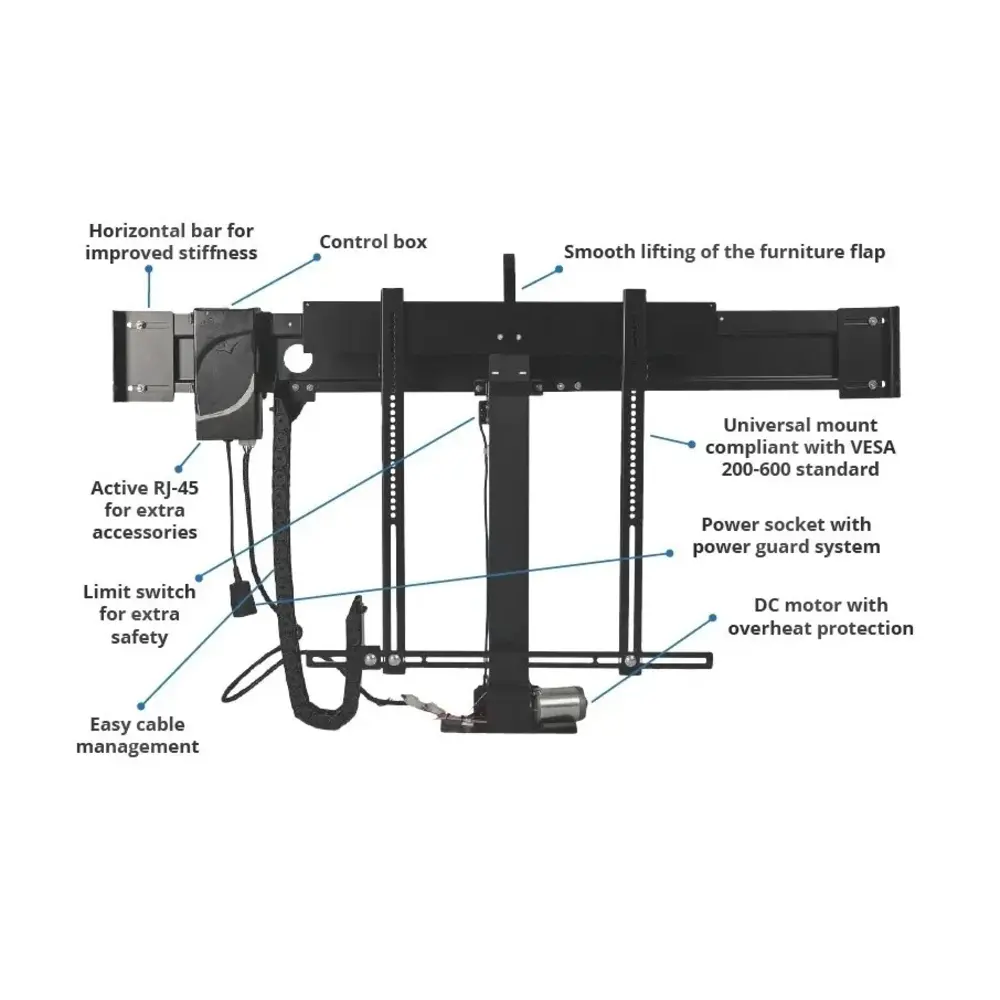 Horizontal bar for improved stiffness

Control box

Smooth lifting of the furniture flap

Universal mount compliant with VESA 200-600 standard

Active RJ-45 for extra accessories

Power socket with power guard system

Limit switch for extra safety

DC motor with overheat protection

Easy cable management