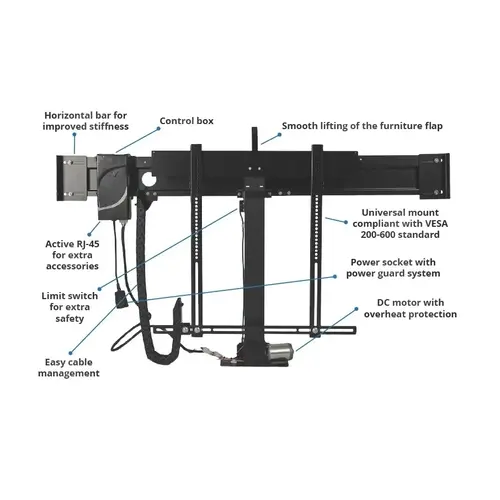 Horizontal bar for improved stiffness

Control box

Smooth lifting of the furniture flap

Universal mount compliant with VESA 200-600 standard

Active RJ-45 for extra accessories

Power socket with power guard system

Limit switch for extra safety

DC motor with overheat protection

Easy cable management