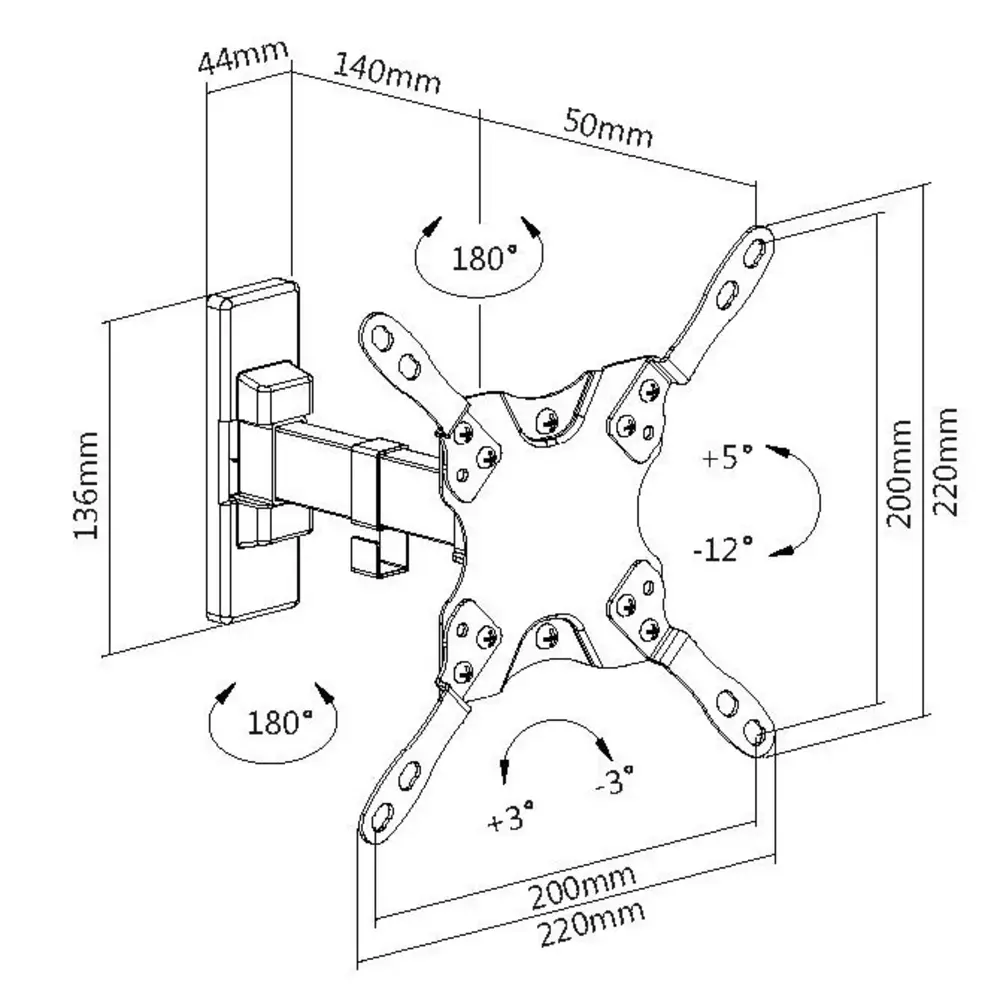 44mm
140mm
50mm
180°
136mm
+5°
-12°
200mm
220mm
180°
+3°
-3°
200mm
220mm