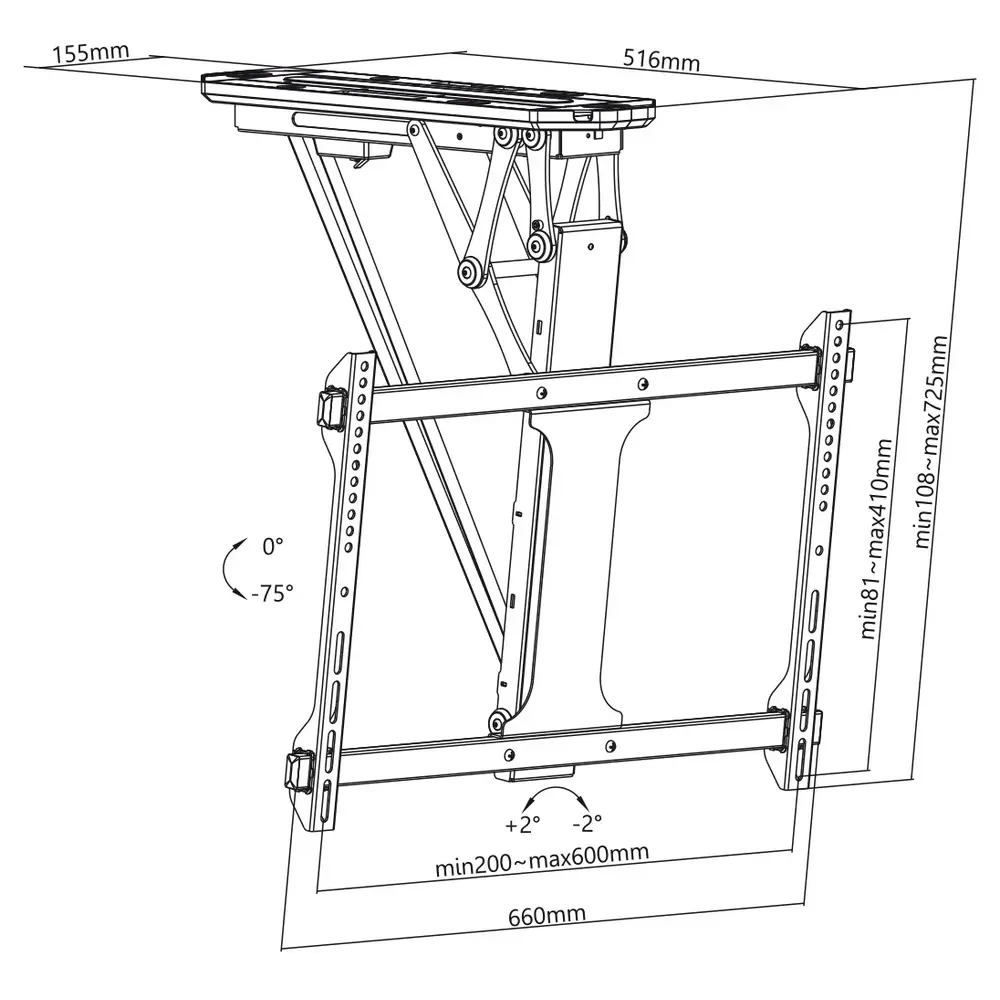 155mm
516mm
min108~max725mm
min81~max410mm
0°
-75°
+2°
-2°
min200~max600mm
660mm