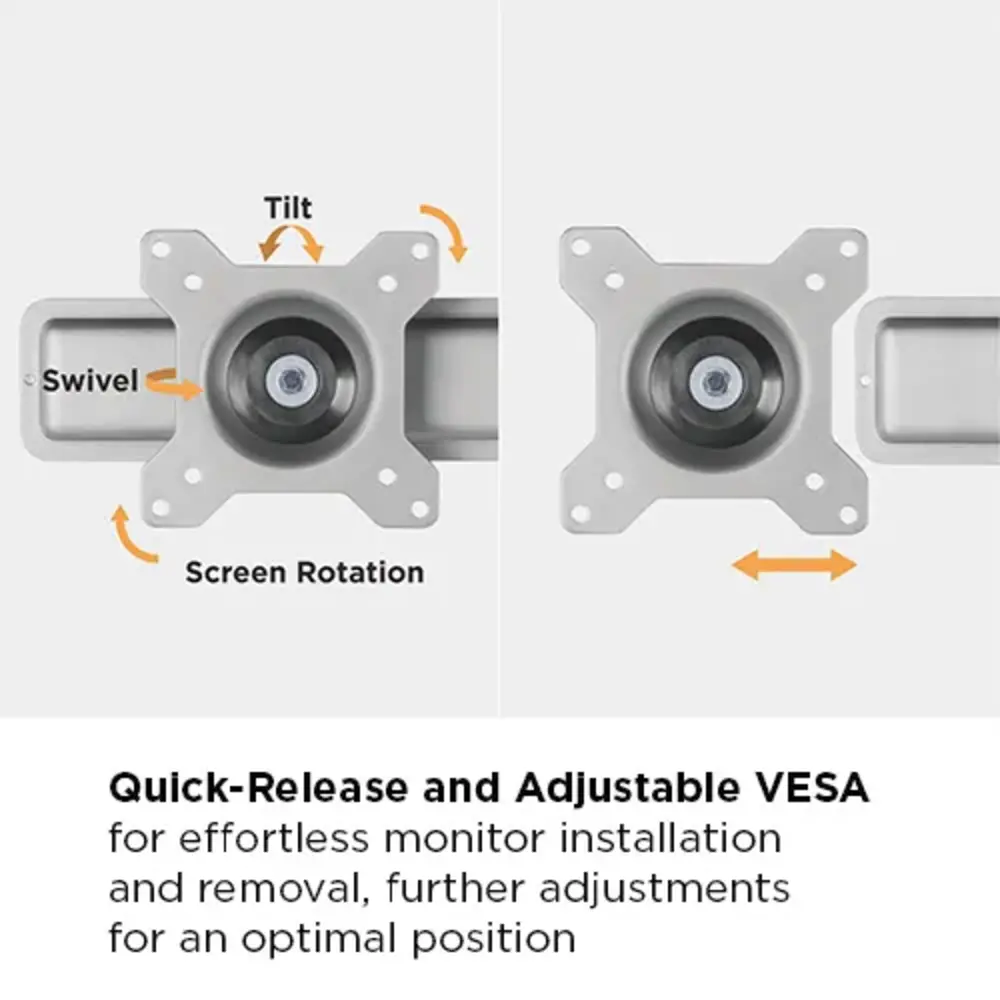 Tilt
Swivel
Screen Rotation

Quick-Release and Adjustable VESA
for effortless monitor installation and removal, further adjustments for an optimal position