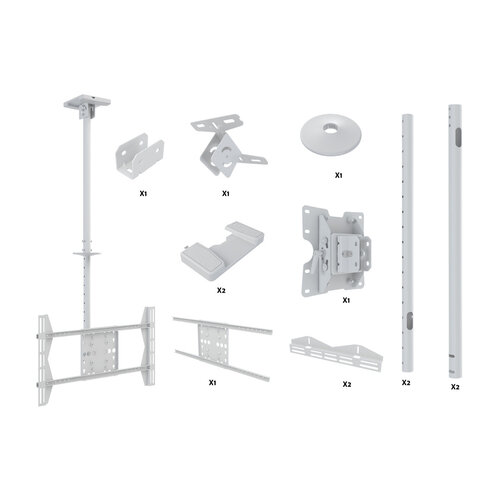 X1

X1

X1

X2

X1

X1

X2

X2

X2