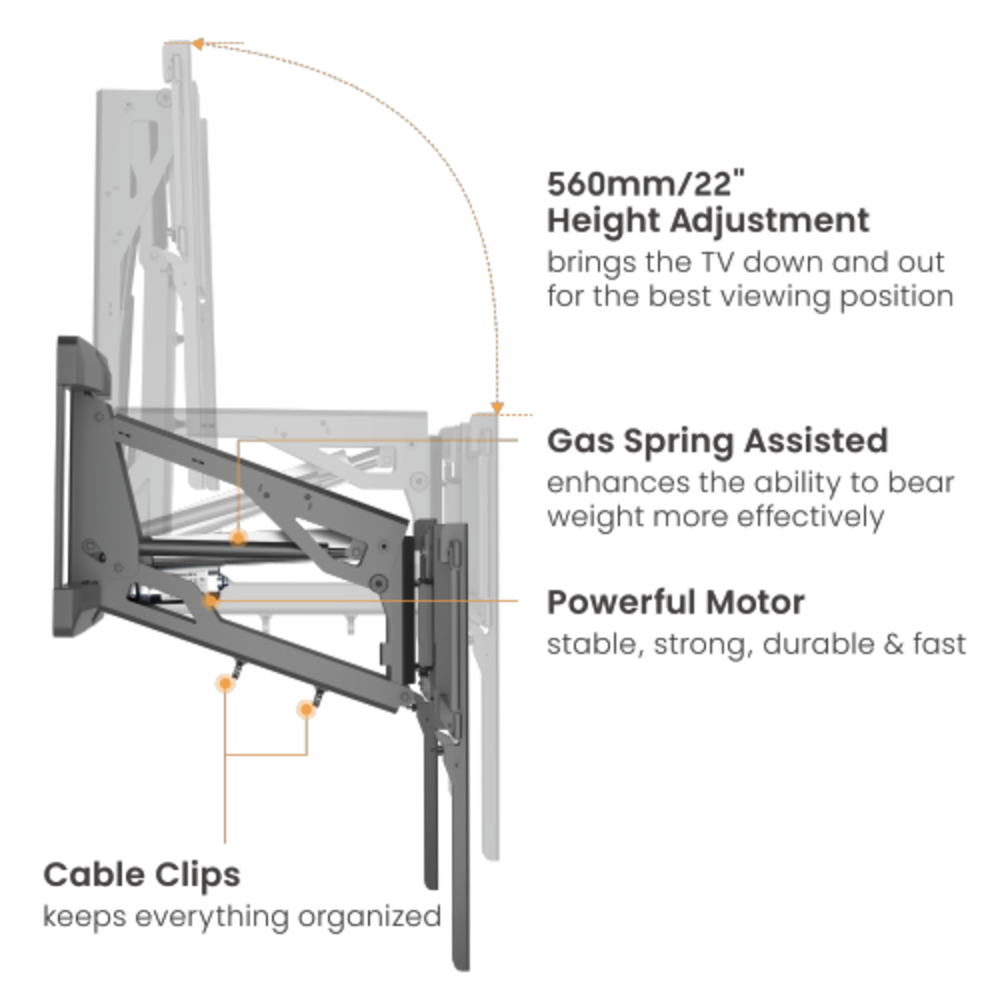 560mm/22"
Height Adjustment
brings the TV down and out for the best viewing position

Gas Spring Assisted
enhances the ability to bear weight more effectively

Powerful Motor
stable, strong, durable & fast

Cable Clips
keeps everything organized