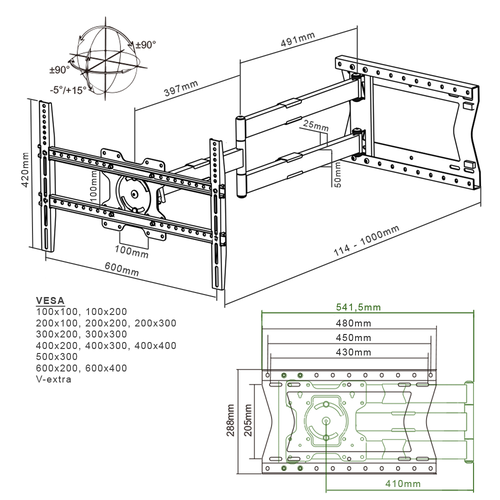 ±90°
±90°
-5°/+15°
491mm
397mm
25mm
50mm
420mm
100mm
100mm
600mm
114 - 1000mm

VESA
100x100, 100x200
200x100, 200x200, 200x300
300x200, 300x300
400x200, 400x300, 400x400
500x300
600x200, 600x400
V-extra

541,5mm
480mm
450mm
430mm
288mm
205mm
410mm