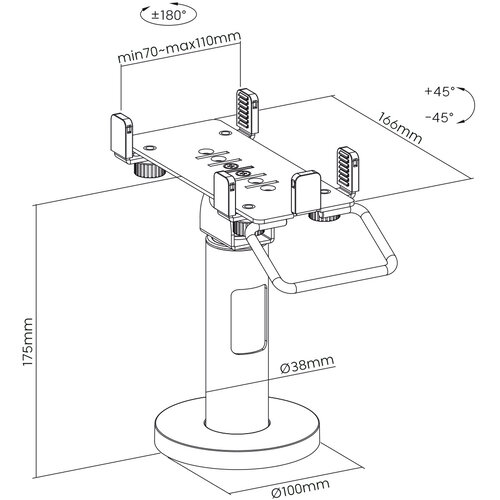 ±180°

min70~max110mm

+45°

-45°

166mm

175mm

Ø38mm

Ø100mm