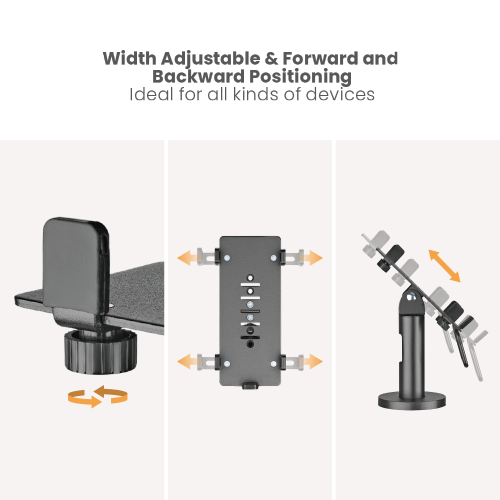 Width Adjustable & Forward and Backward Positioning
Ideal for all kinds of devices