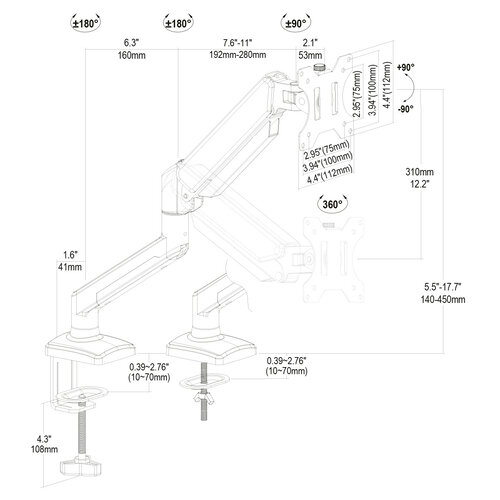 ±180°

±180°

±90°

6.3"
160mm

7.6"-11"
192mm-280mm

2.1"
53mm

2.95"(75mm)

3.94"(100mm)

4.4"(112mm)

+90°

-90°

2.95"(75mm)
3.94"(100mm)
4.4"(112mm)

310mm
12.2"

360°

1.6"
41mm

5.5"-17.7"
140-450mm

0.39~2.76"
(10~70mm)

0.39~2.76"
(10~70mm)

4.3"
108mm