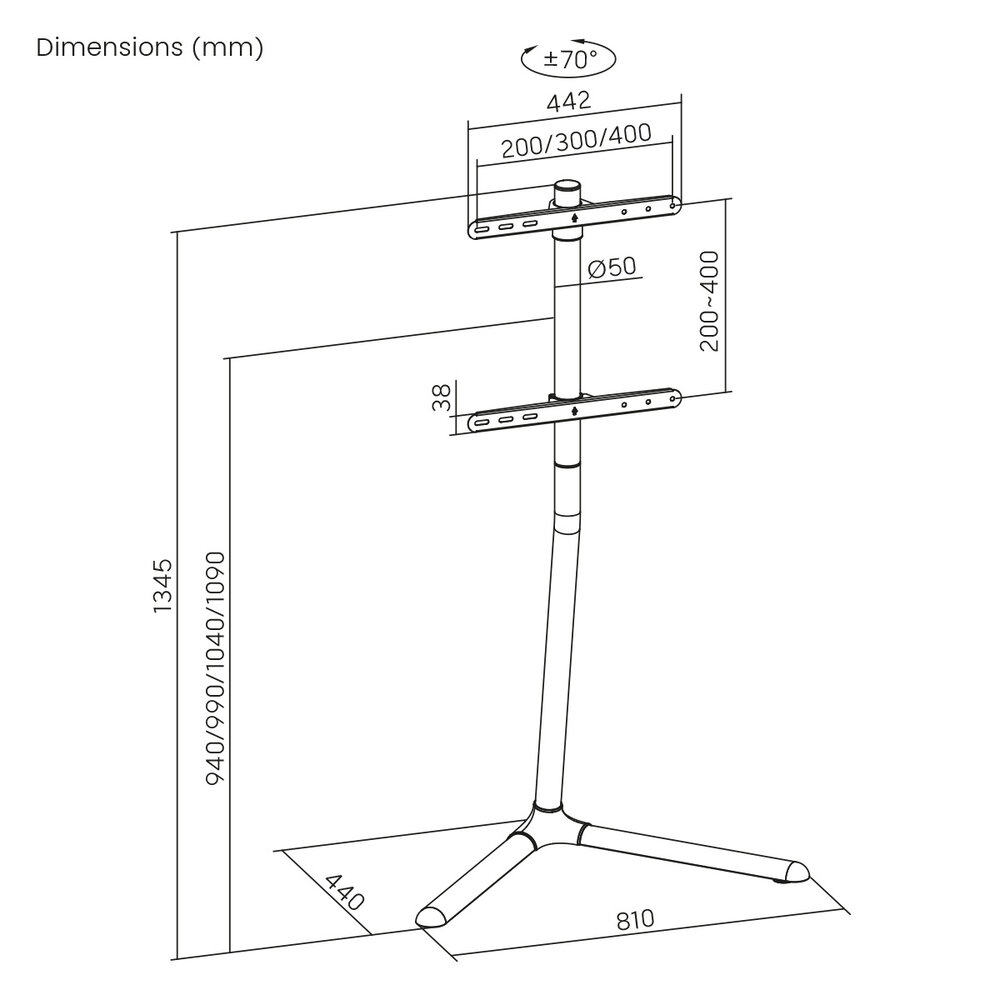 Dimensions (mm)

±70°

442

200/300/400

Ø50

200~400

38

1345

940/990/1040/1090

440

810