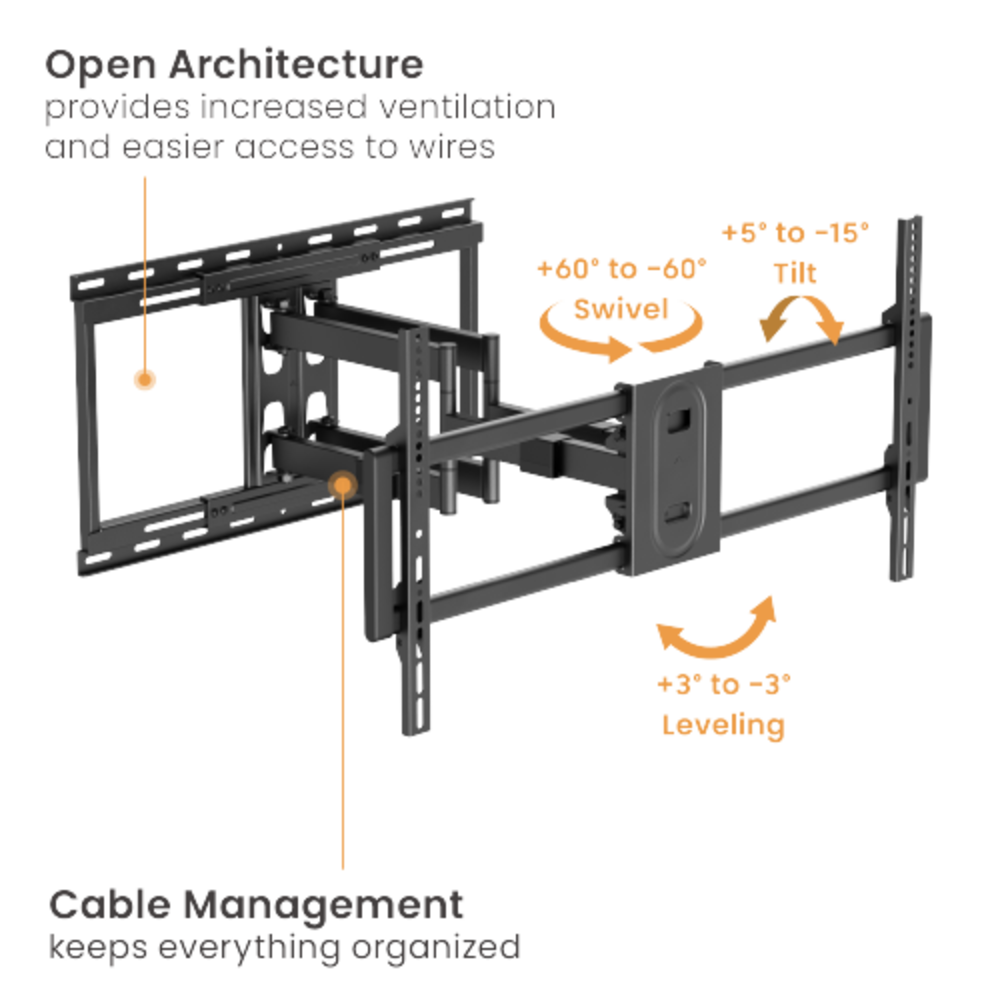 Open Architecture
provides increased ventilation and easier access to wires

+60° to -60°
Swivel

+5° to -15°
Tilt

+3° to -3°
Leveling

Cable Management
keeps everything organized