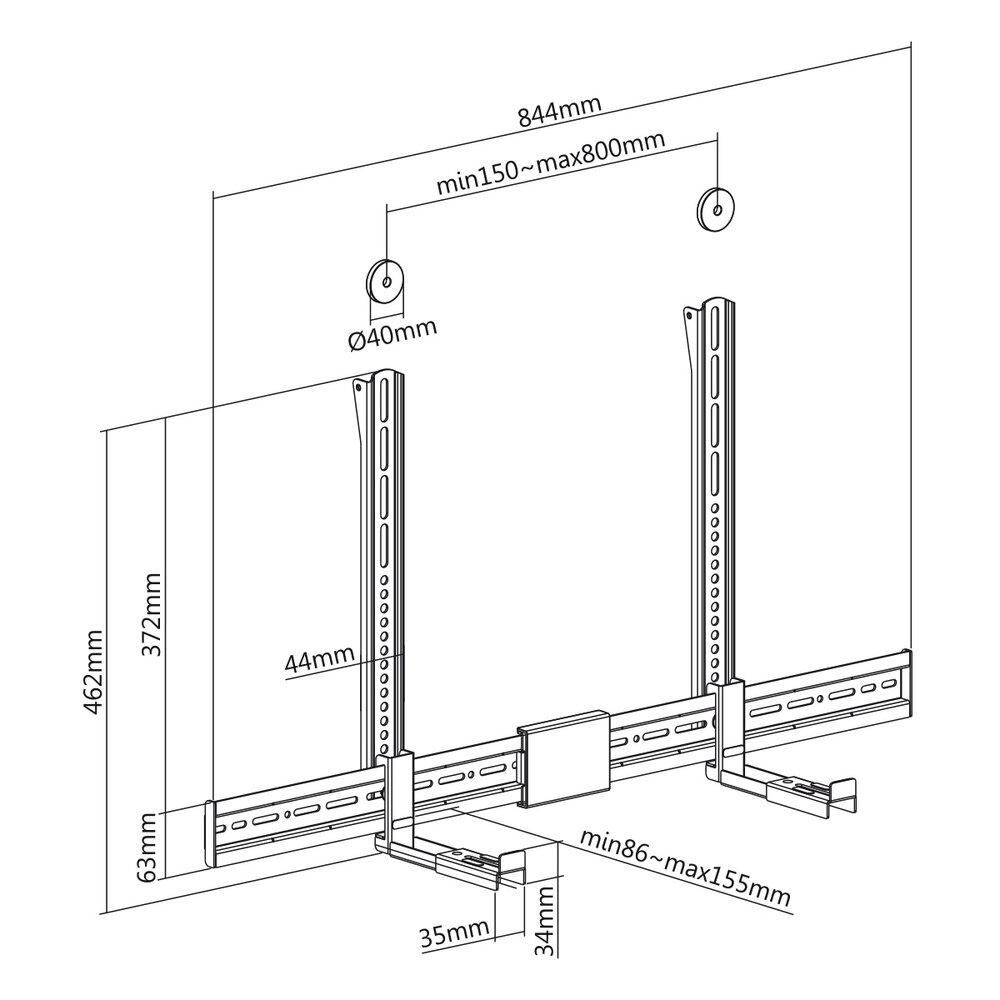 844mm

min150~max800mm

Ø40mm

462mm

372mm

44mm

63mm

min86~max155mm

35mm

34mm