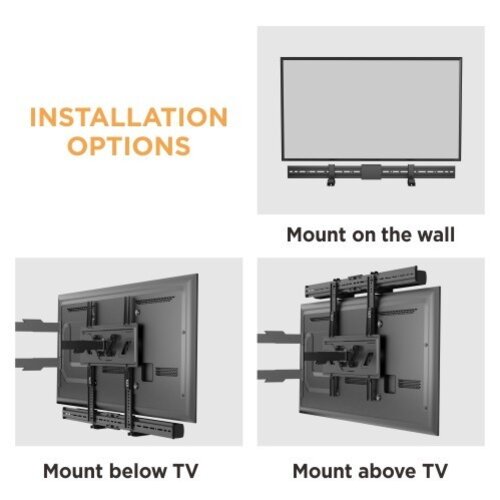 INSTALLATION OPTIONS

Mount on the wall

Mount below TV

Mount above TV