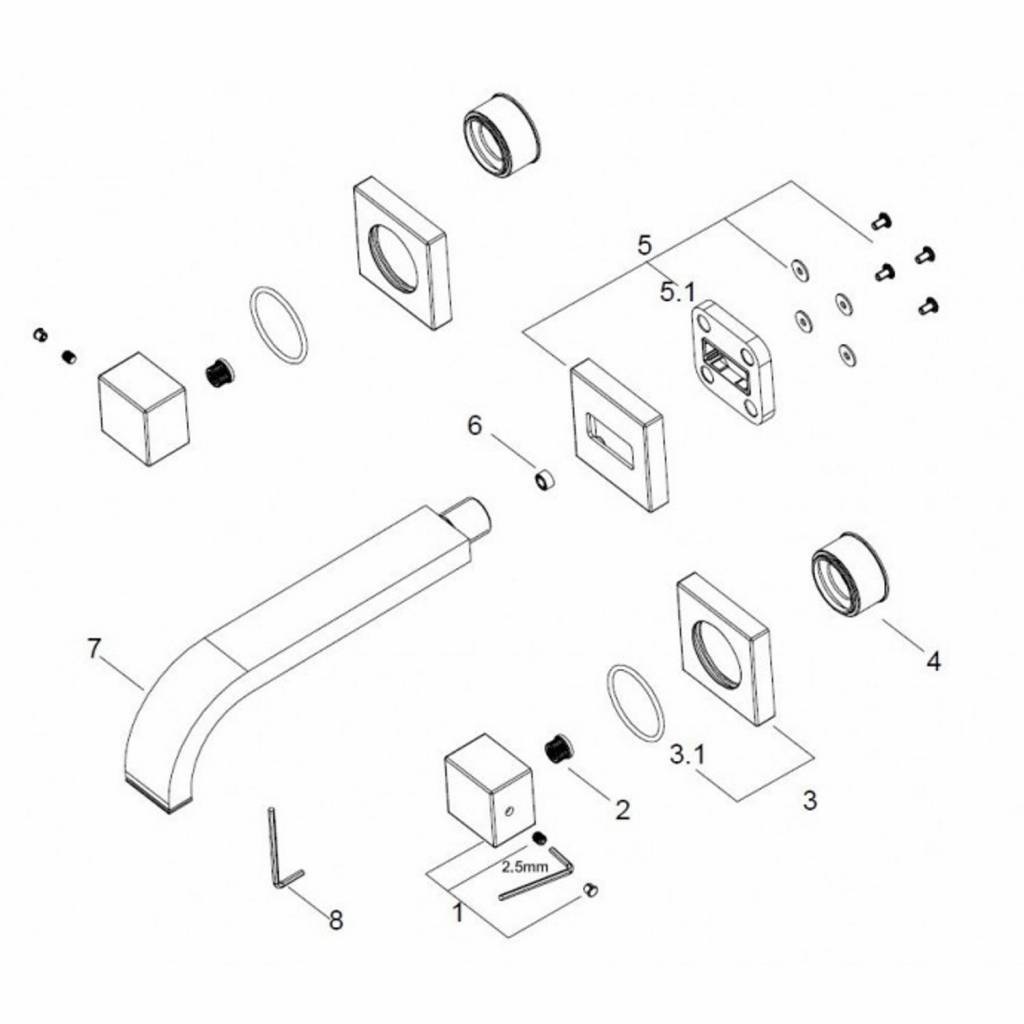 5
5.1
6
7
4
3.1
3
2
2.5mm
1
8