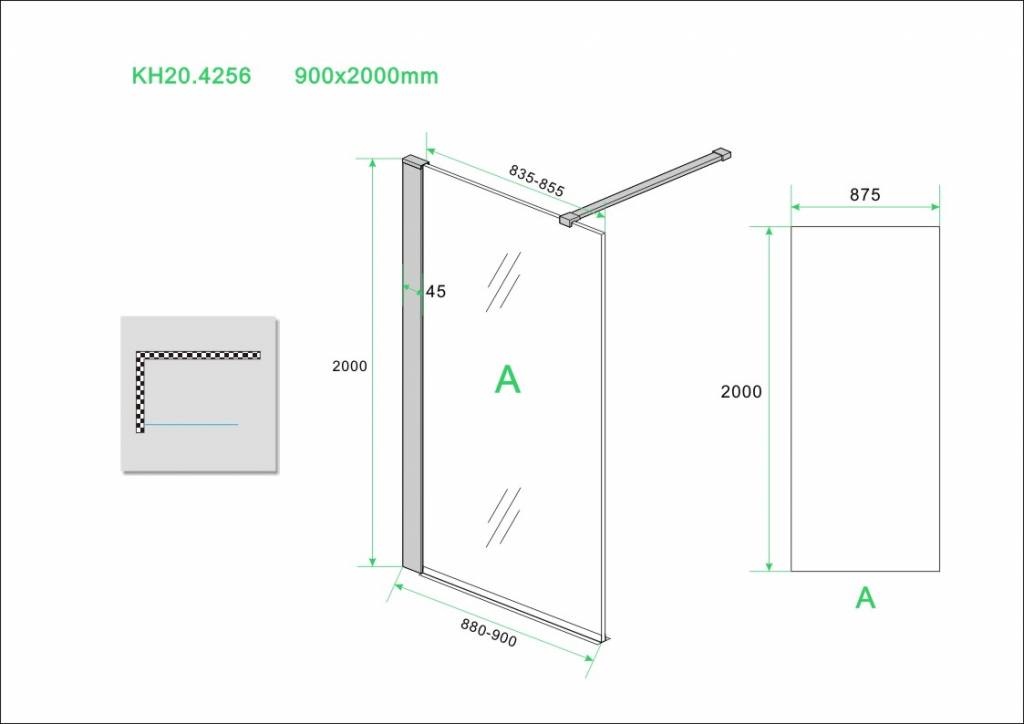 KH20.4256 900x2000mm

835-855

45

2000

A

880-900

875

2000

A