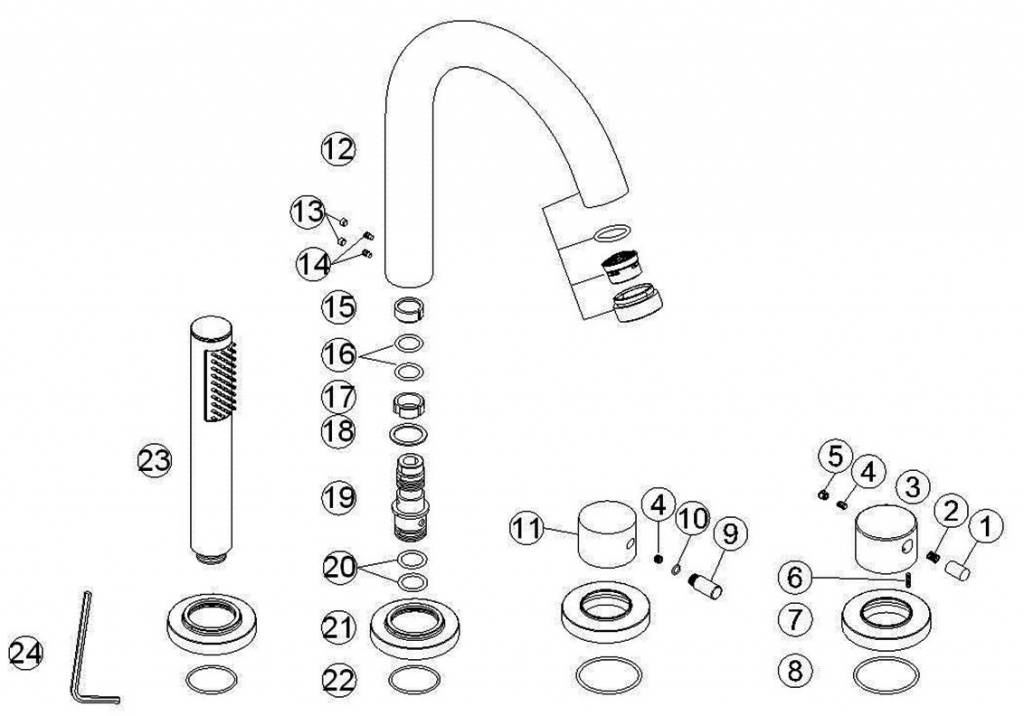 12
13
14
15
16
17
18
19
20
21
22
23
24
11
4
10
9
5
4
3
2
1
6
7
8