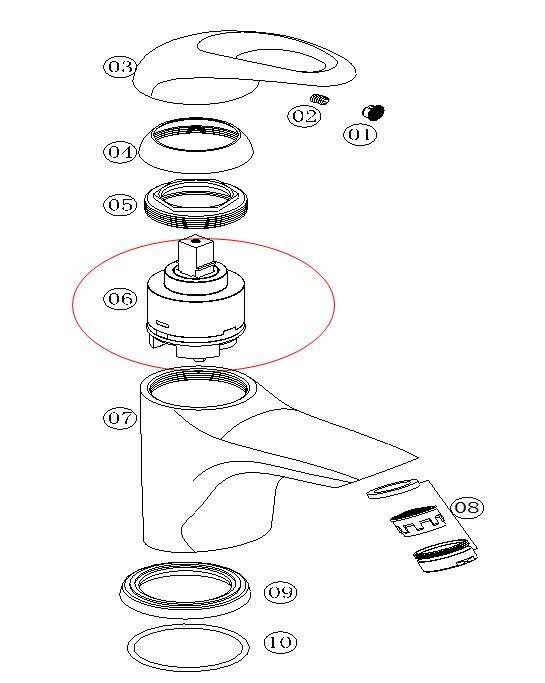 03
02
01
04
05
06
07
08
09
10