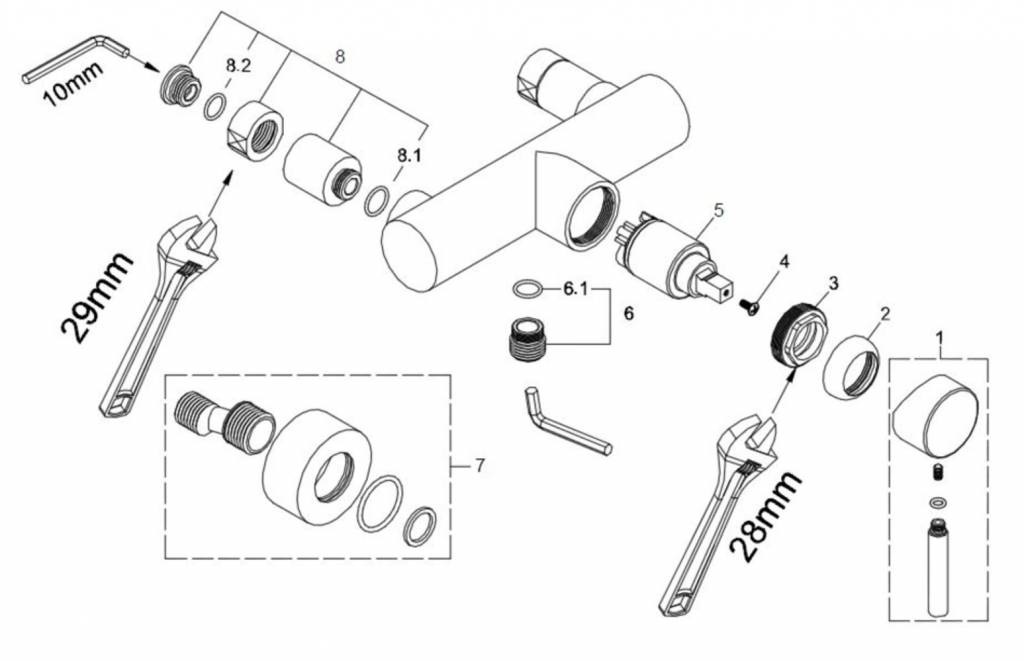 10mm
8.2
8
8.1
29mm
5
4
3
2
1
6.1
6
7
28mm