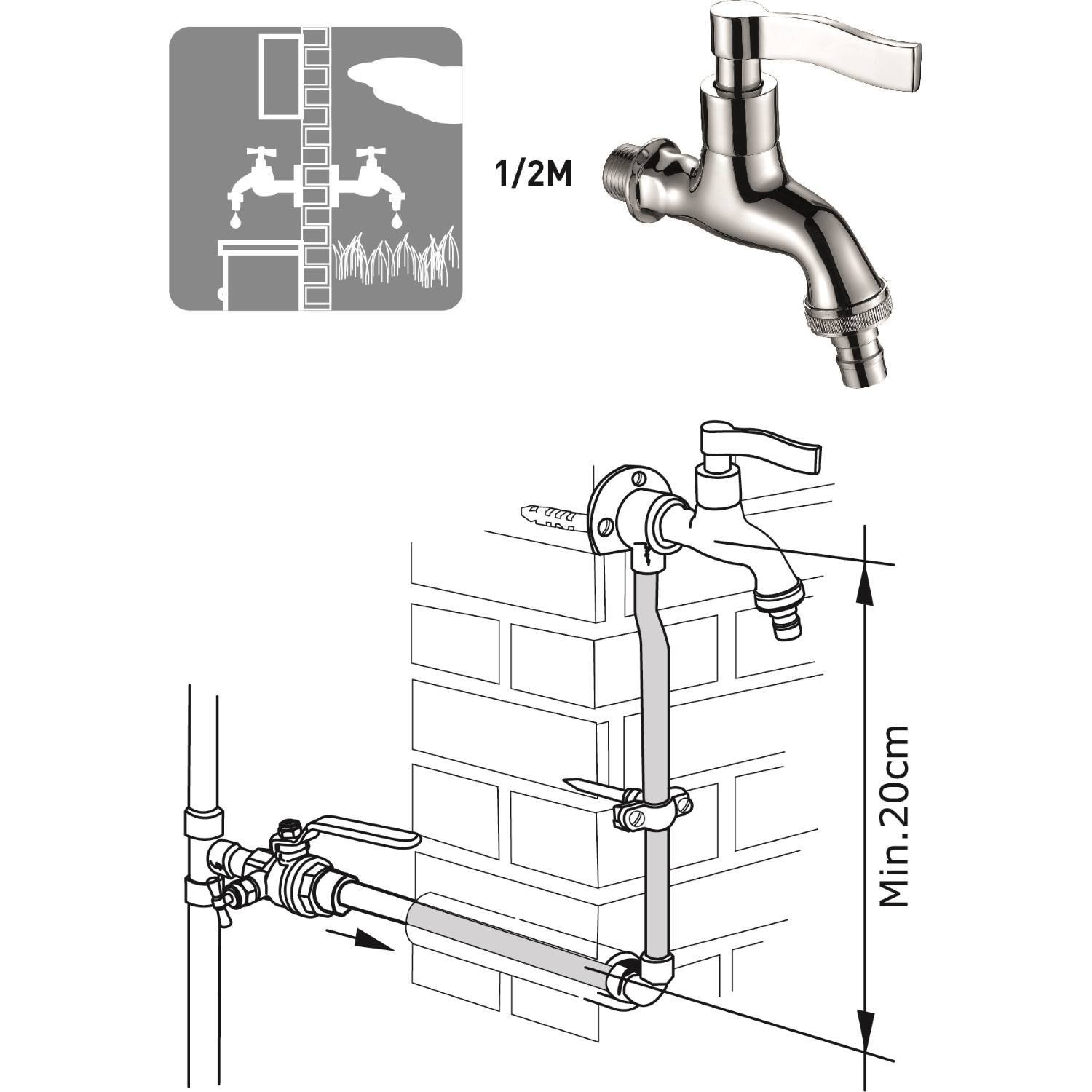 1/2M

Min.20cm