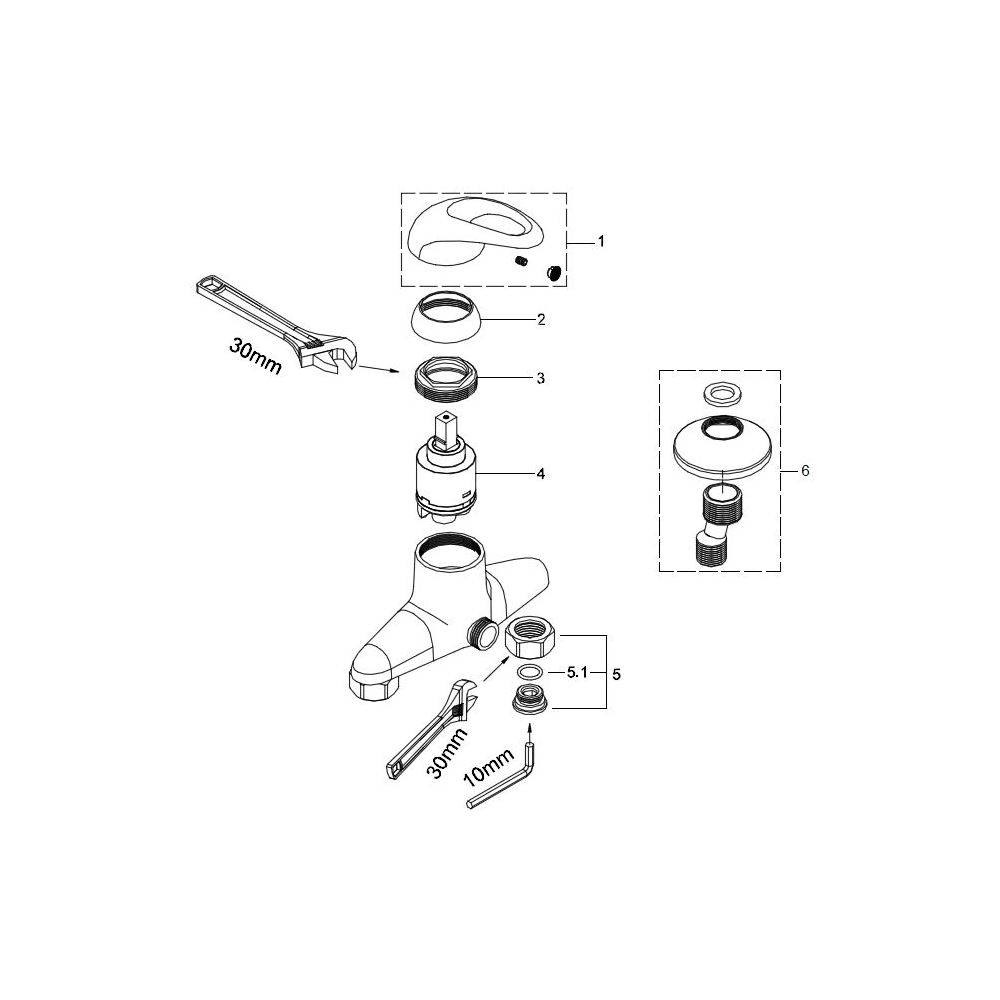 1
2
30mm
3
4
6
5.1
5
30mm
10mm