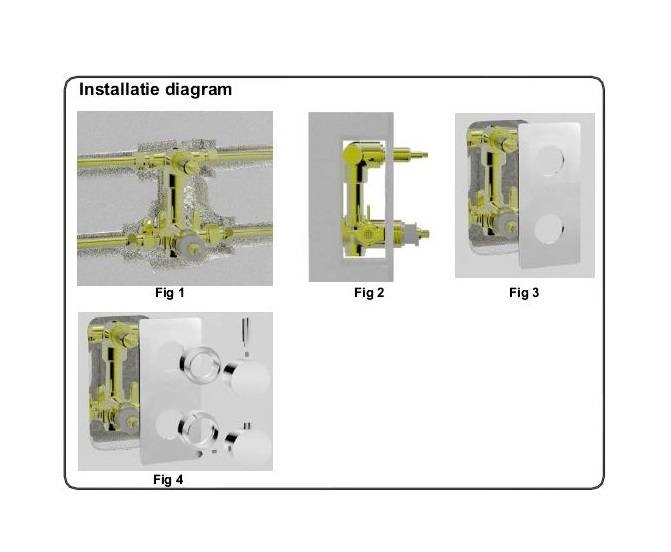 Installatie diagram

Fig 1

Fig 2

Fig 3

Fig 4