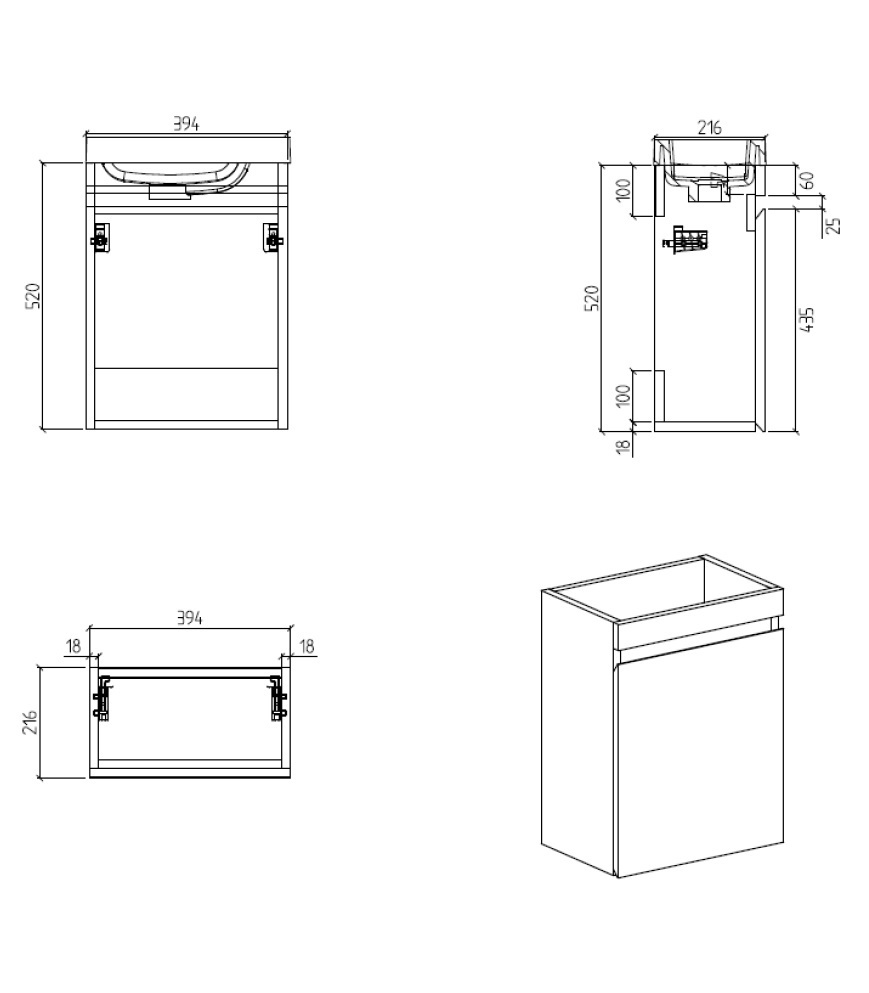 394

520

216

100

60

25

520

435

100

18

394

18

18

216