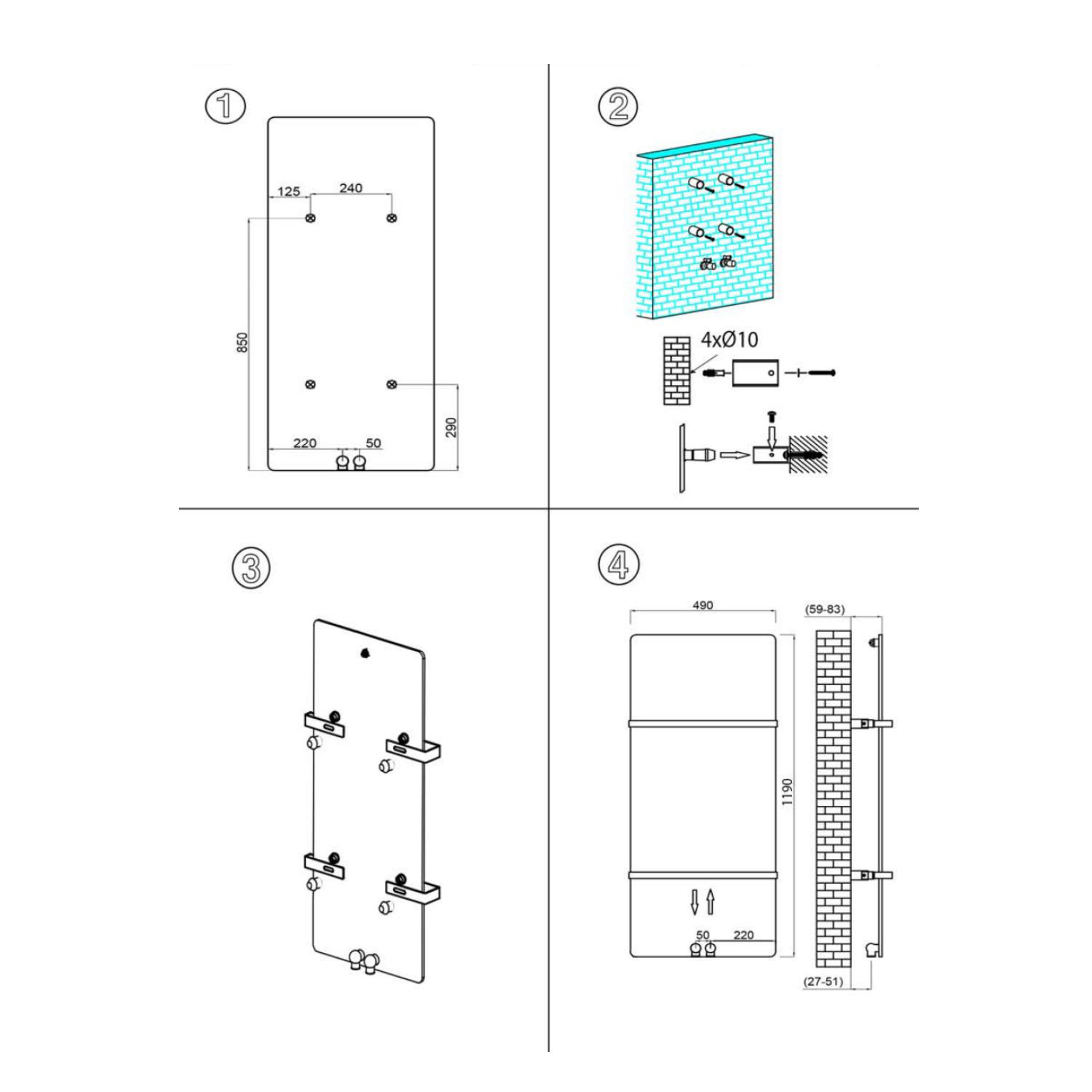 ①

125
240
850
290
220
50

②

4xØ10

③

④

490
(59-83)
1190
50
220
(27-51)