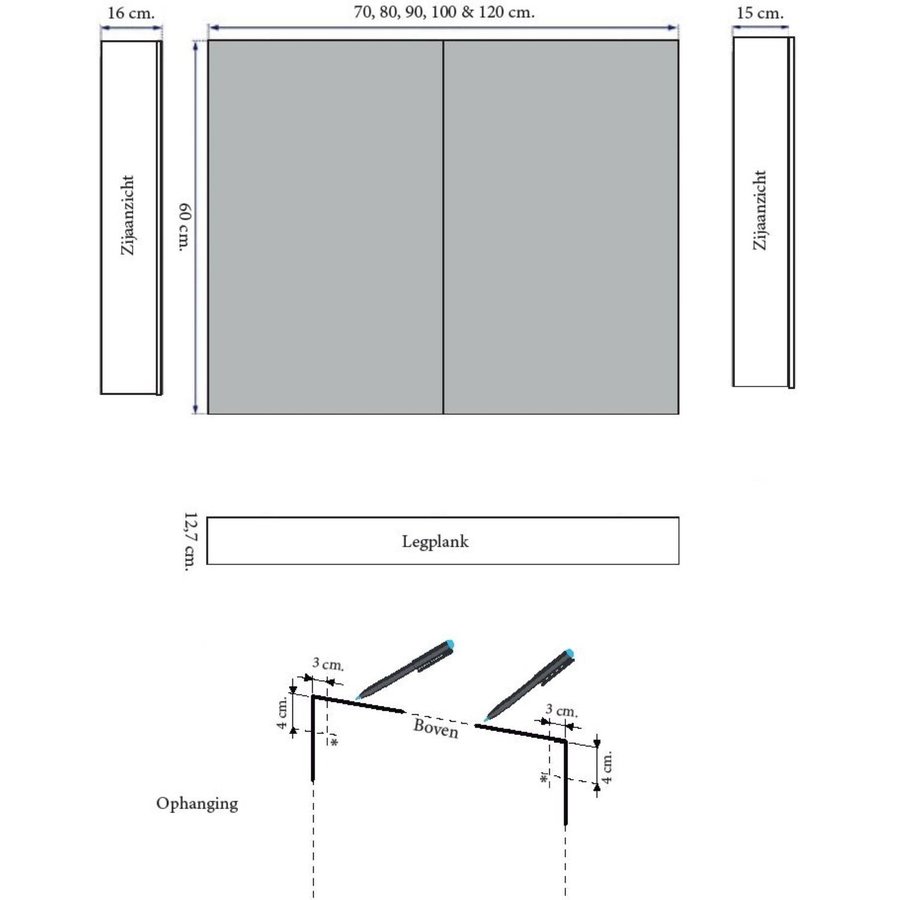 16 cm.

70, 80, 90, 100 & 120 cm.

15 cm.

Zijaanzicht

60 cm.

Zijaanzicht

12,7 cm.

Legplank

3 cm.

4 cm.

*

Boven

3 cm.

*

4 cm.

Ophanging