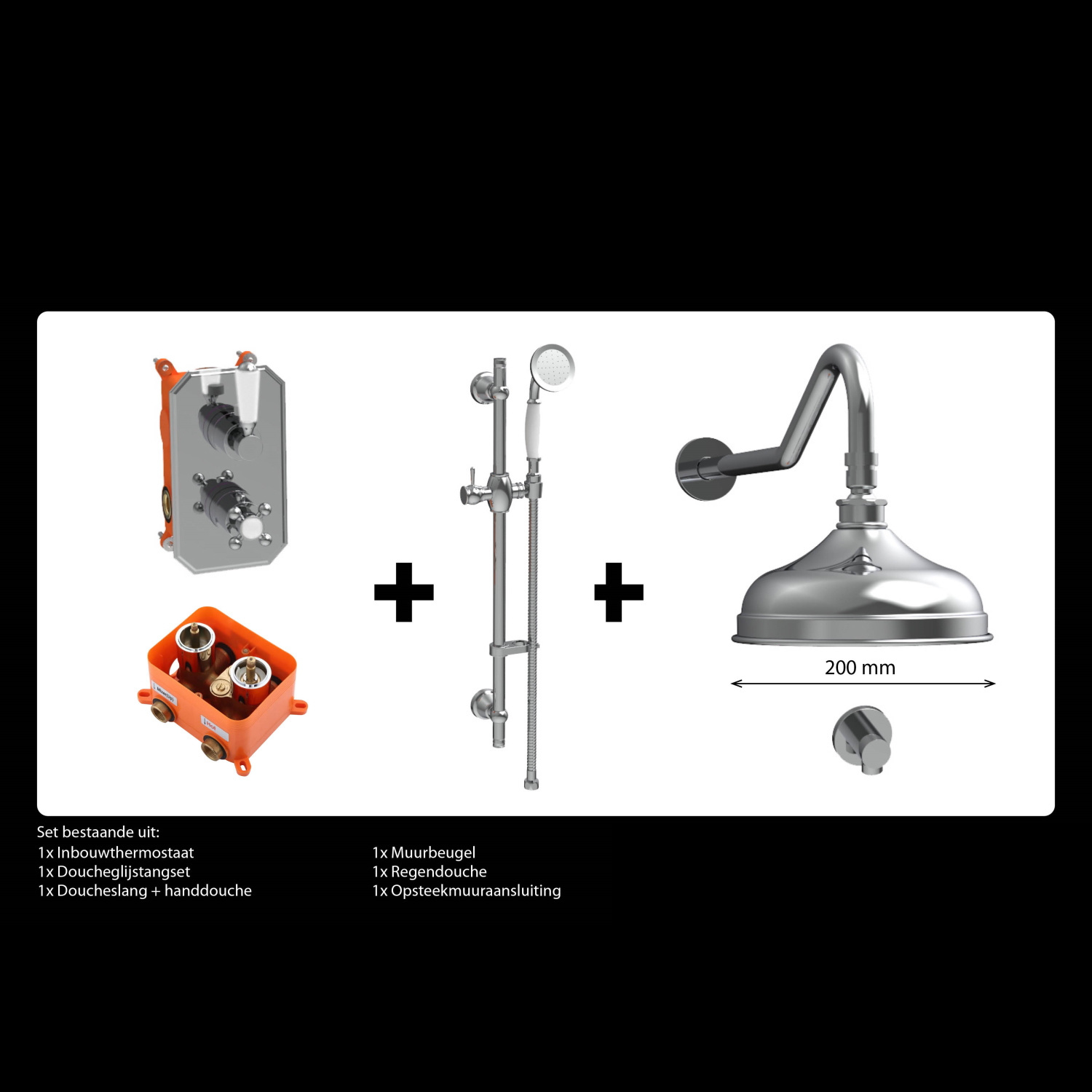 200 mm

Set bestaande uit:
1x Inbouwthermostaat
1x Doucheglijstangset
1x Doucheslang + handdouche

1x Muurbeugel
1x Regendouche
1x Opsteekmuuraansluiting