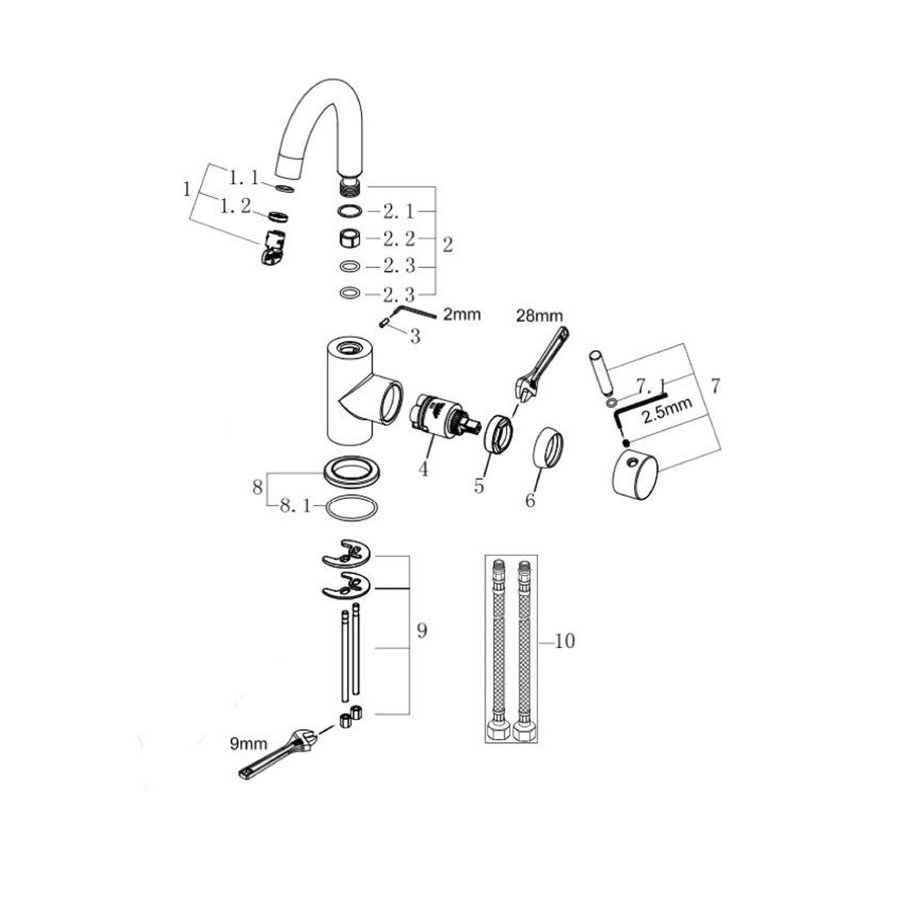 1
1. 1
1. 2
2. 1
2. 2
2
2. 3
2. 3
2mm
3
28mm
7. 1
7
2.5mm
4
5
6
8
8. 1
9
10
9mm