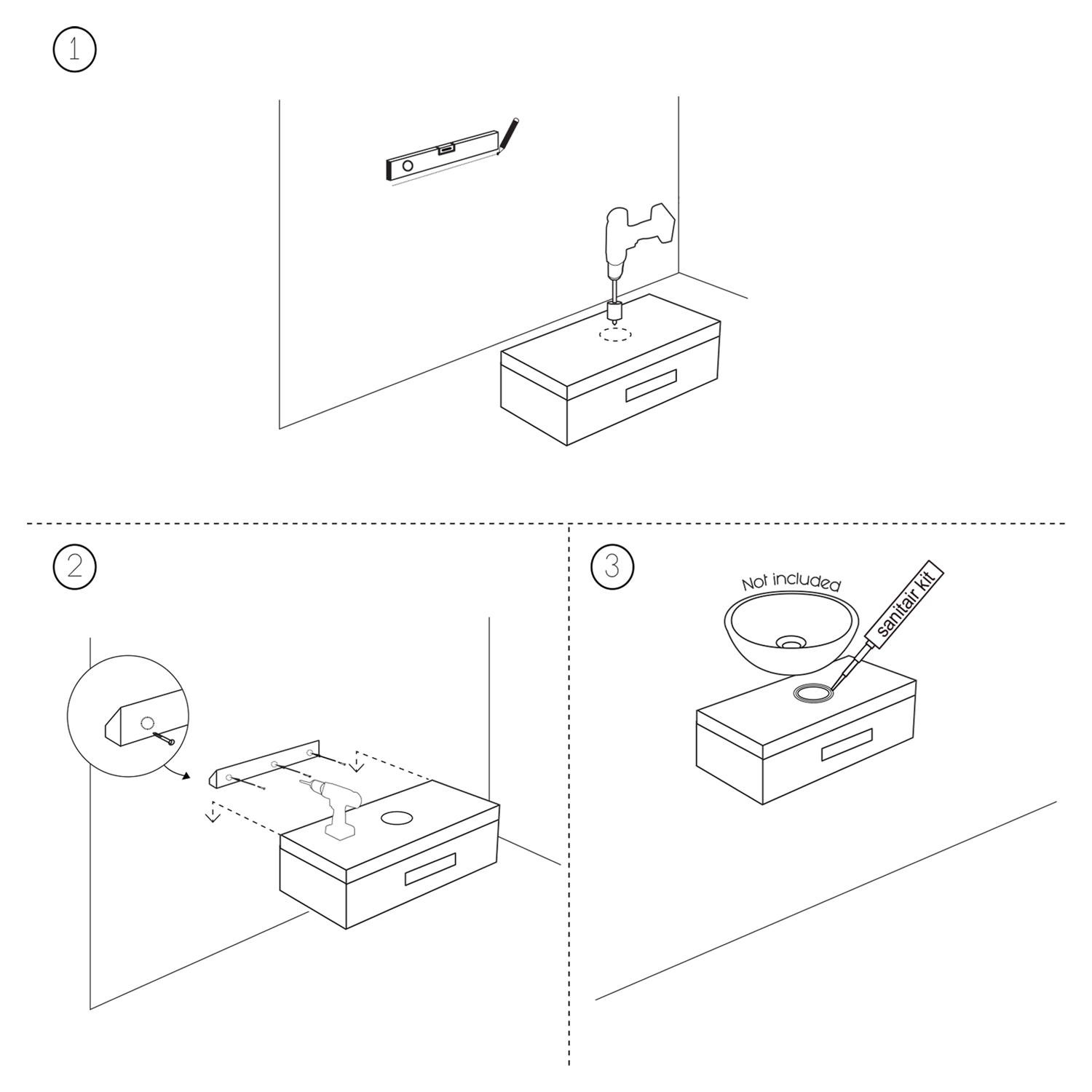 1

2

3

Not included

sanitair kit