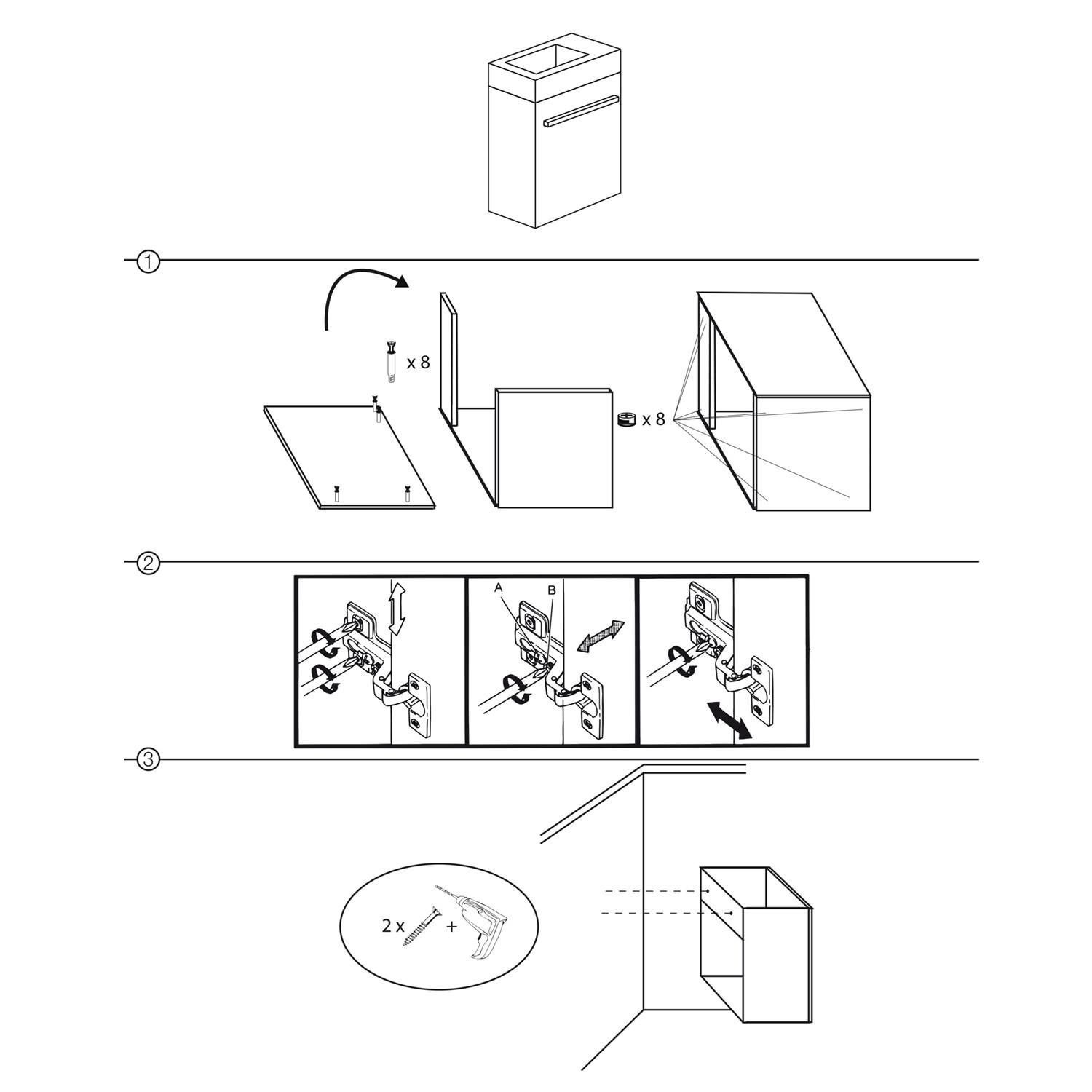 1

x 8

x 8

2

A

B

3

2 x

+