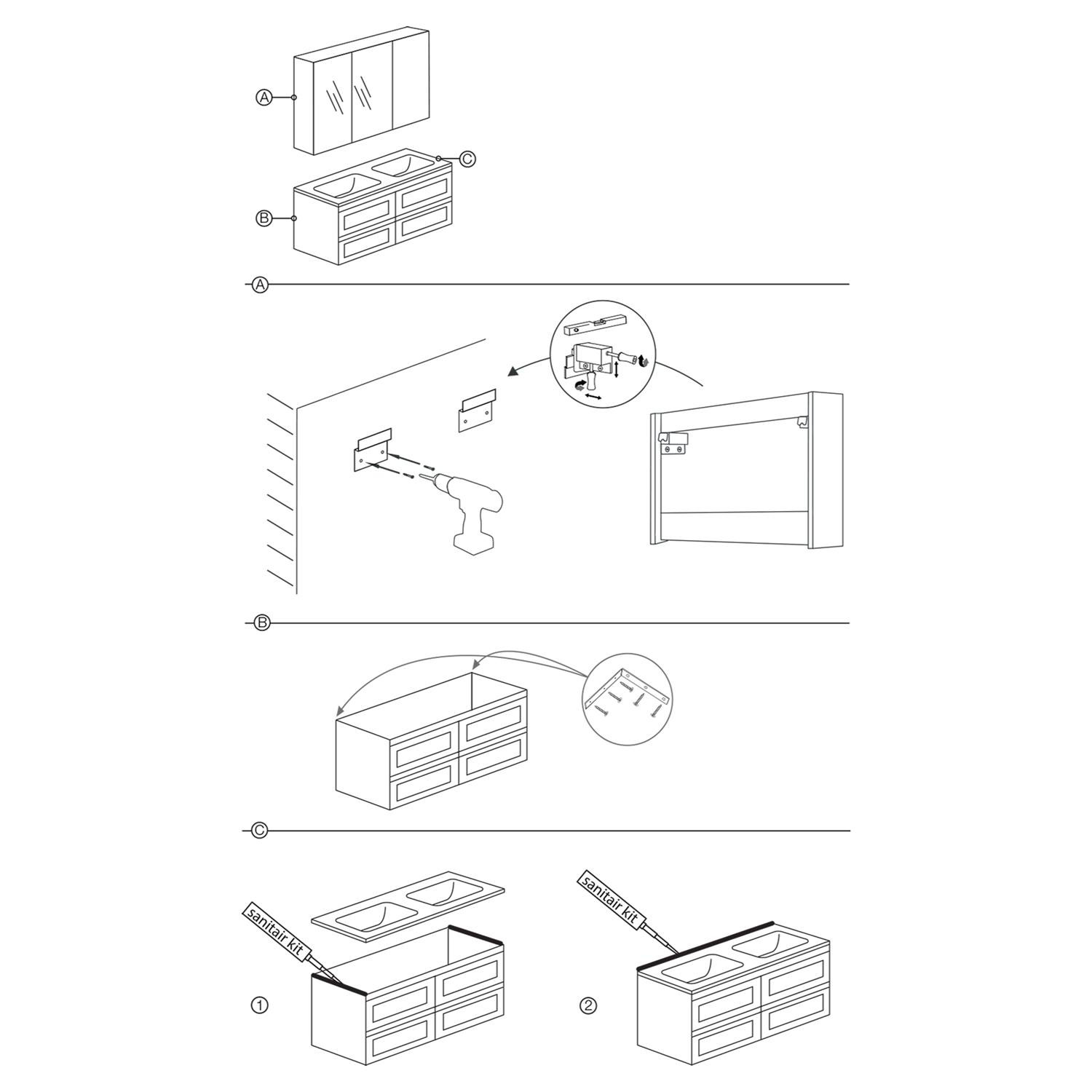 A
C
B
A
B
C
sanitair kit
1
sanitair kit
2