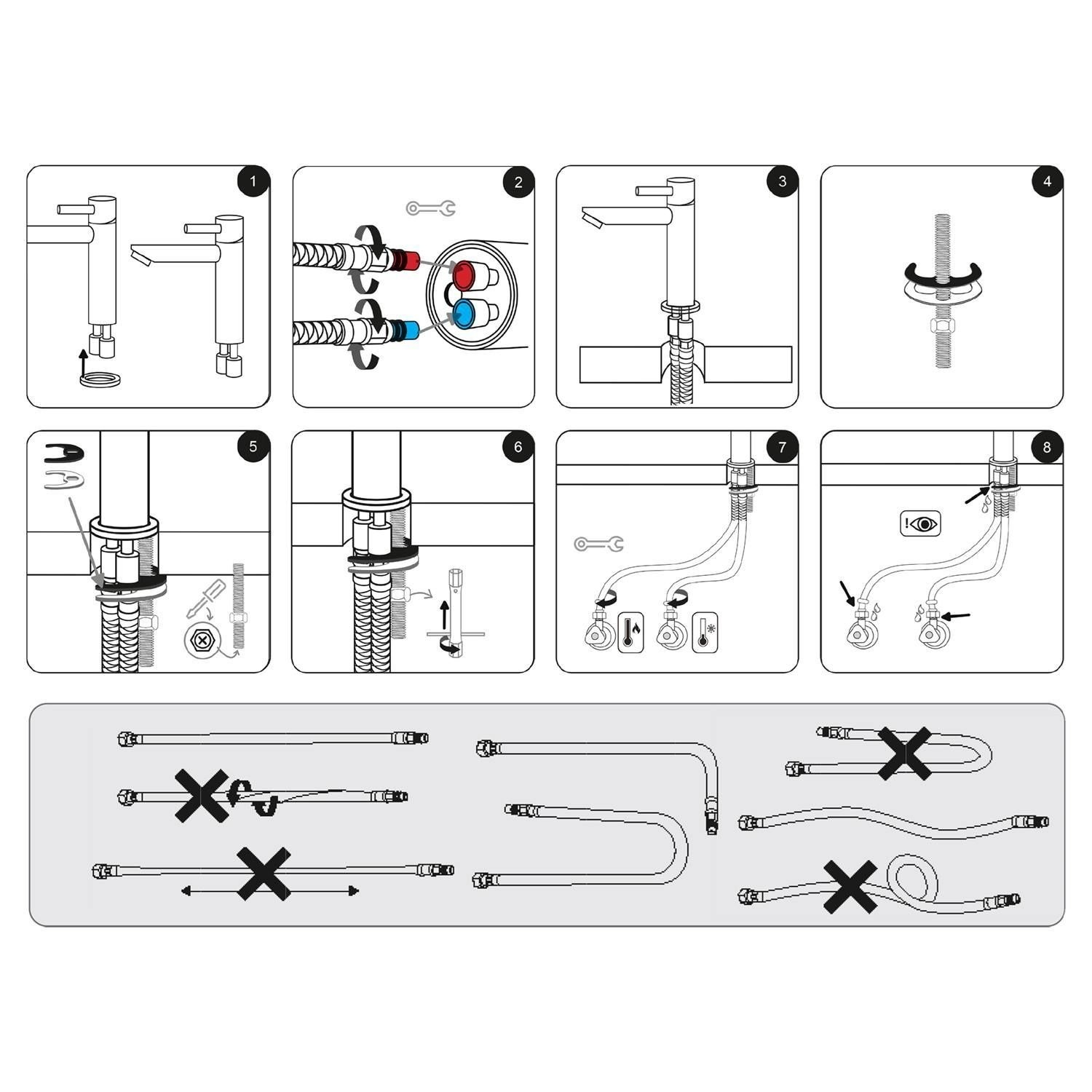 1

2

3

4

5

6

7

8