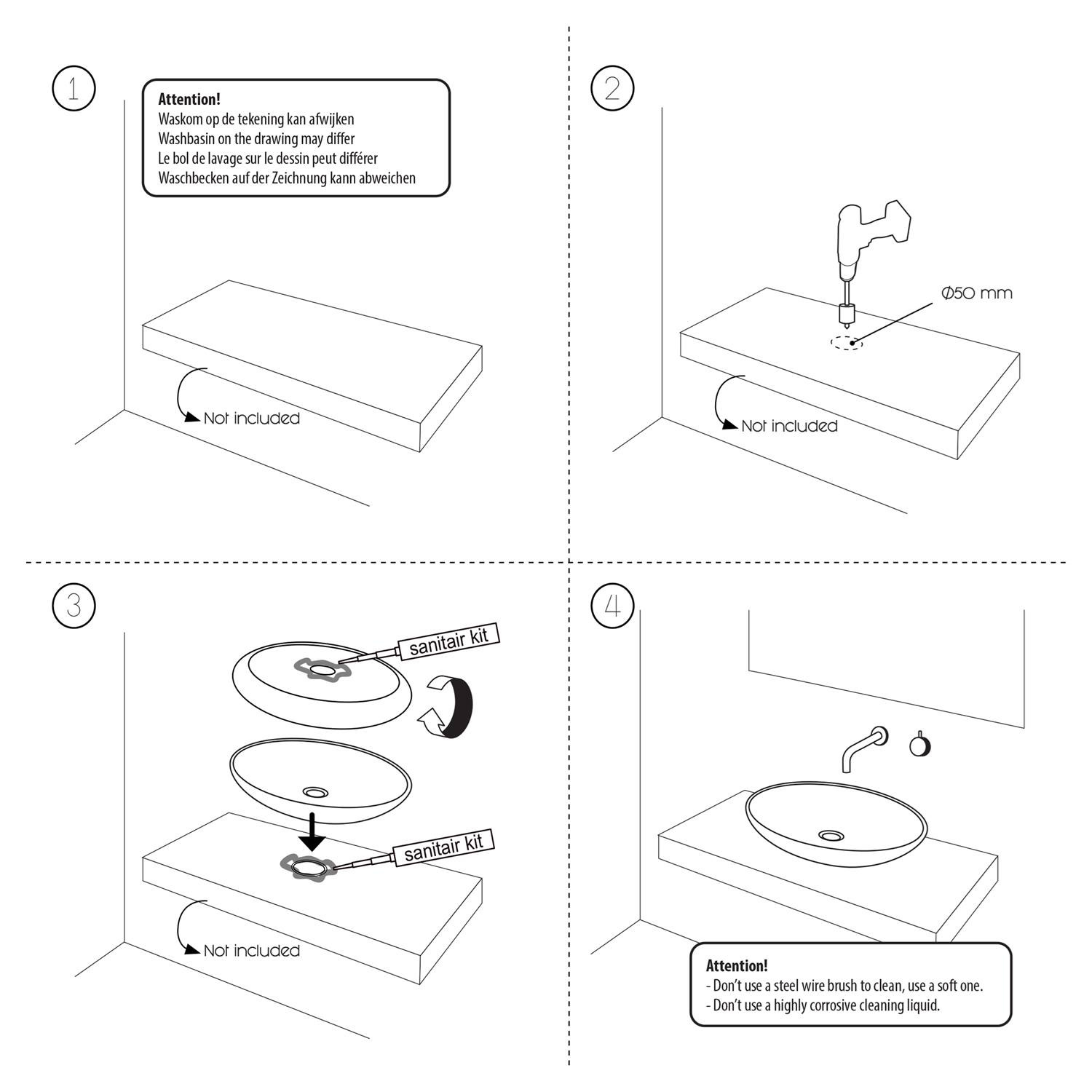 1

Attention!
Waskom op de tekening kan afwijken
Washbasin on the drawing may differ
Le bol de lavage sur le dessin peut différer
Waschbecken auf der Zeichnung kann abweichen

Not included

2

Ø50 mm

Not included

3

sanitair kit

sanitair kit

Not included

4

Attention!
- Don't use a steel wire brush to clean, use a soft one.
- Don't use a highly corrosive cleaning liquid.